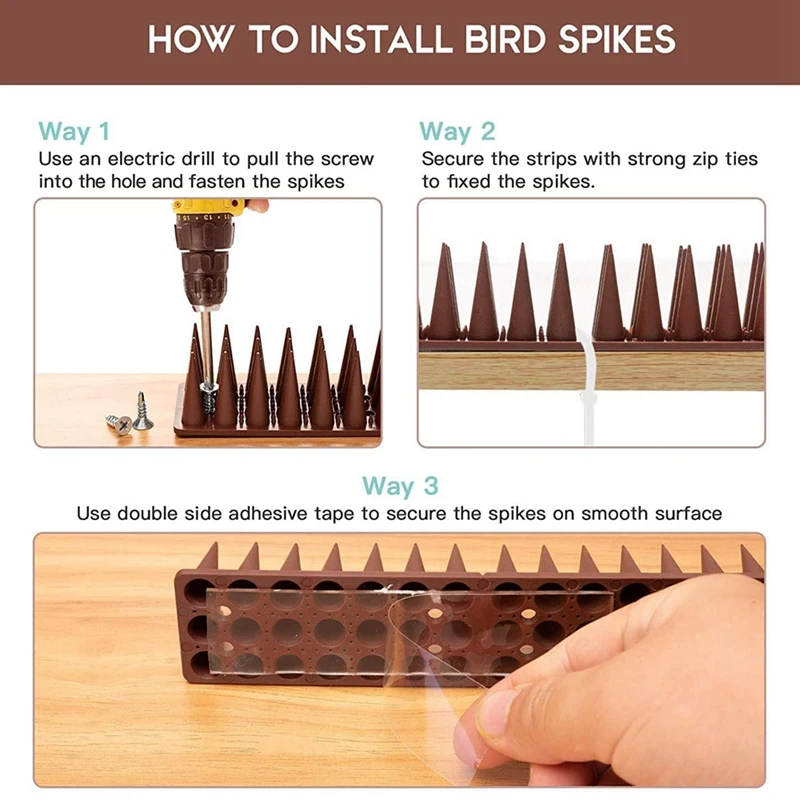 HOW TO INSTALL BIRD SPIKES

Way 1
Use an electric drill to pull the screw into the hole and fasten the spikes

Way 2
Secure the strips with strong zip ties to fixed the spikes.

Way 3
Use double side adhesive tape to secure the spikes on smooth surface