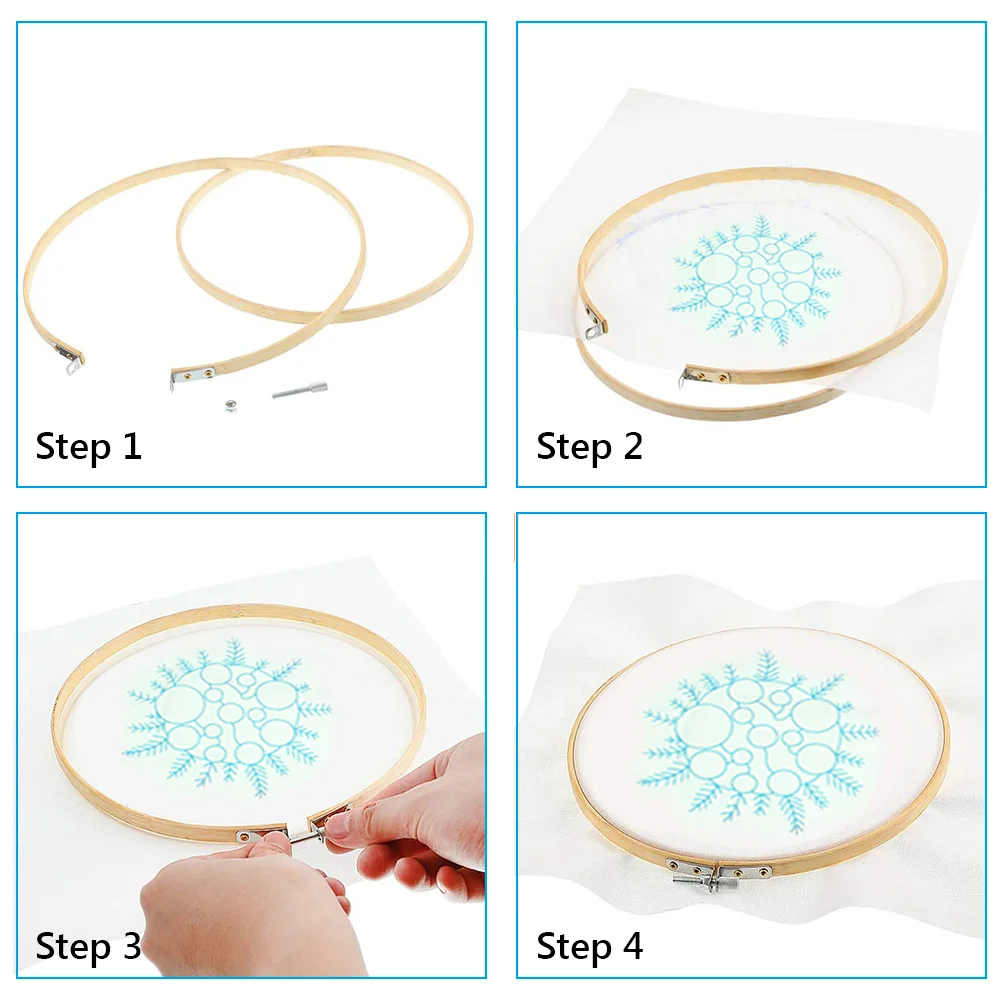 Step 1

Step 2

Step 3

Step 4