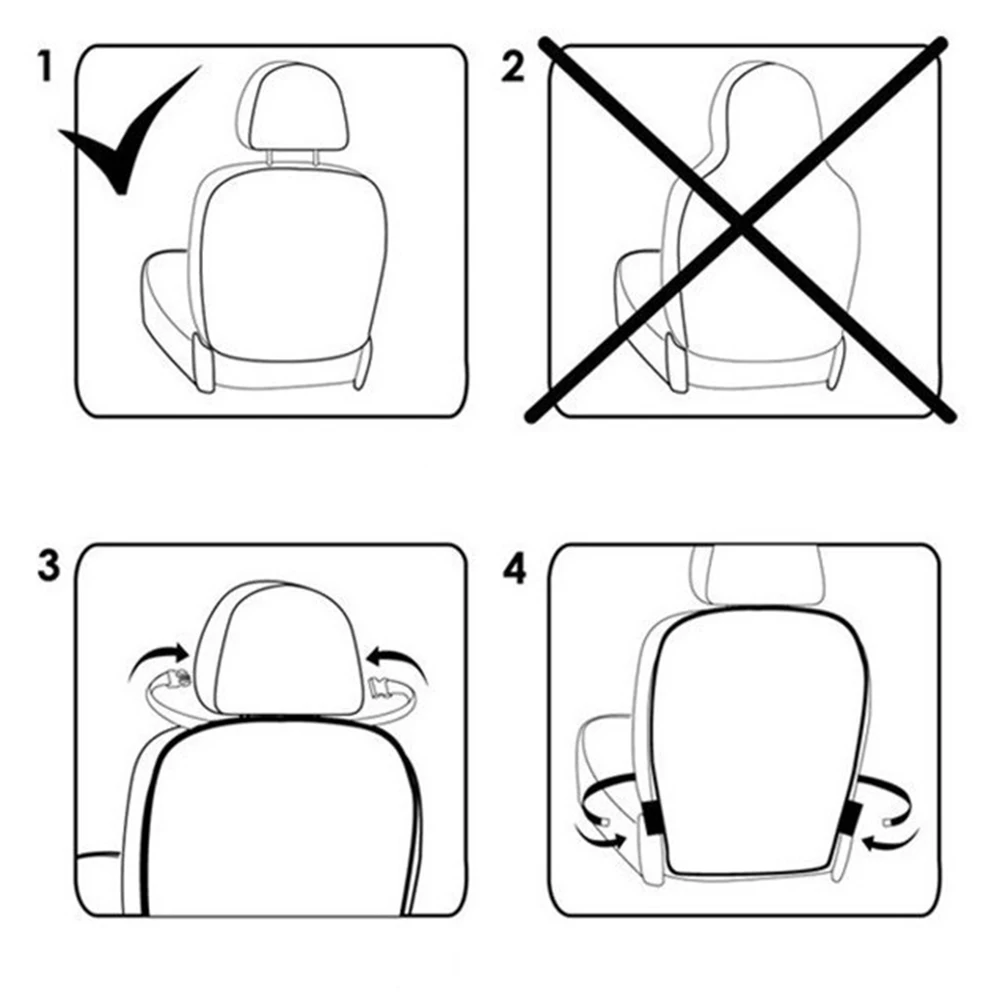 1

2

3

4