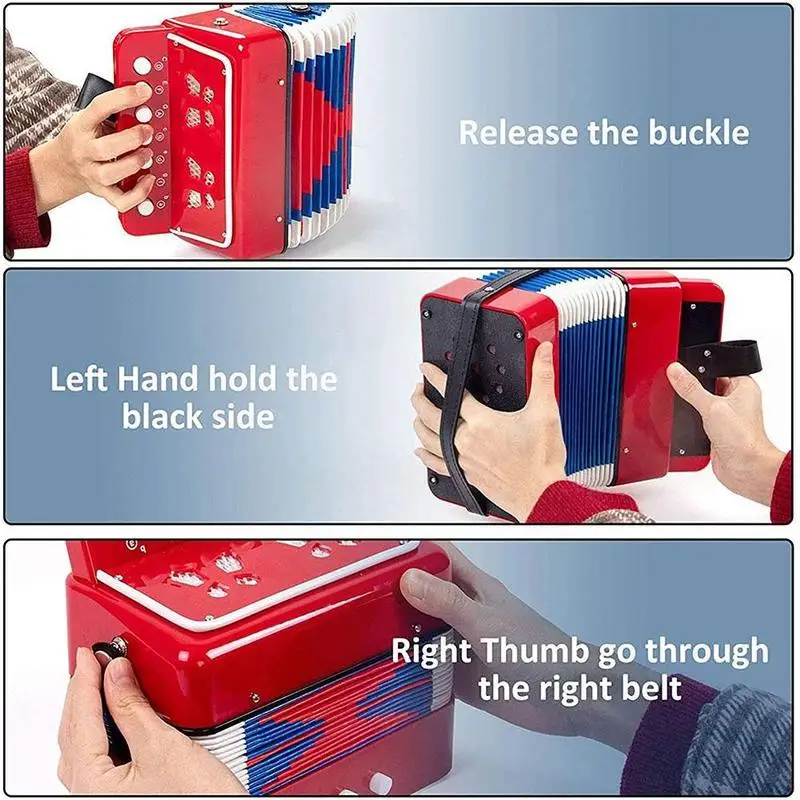 Release the buckle

Left Hand hold the black side

Right Thumb go through the right belt