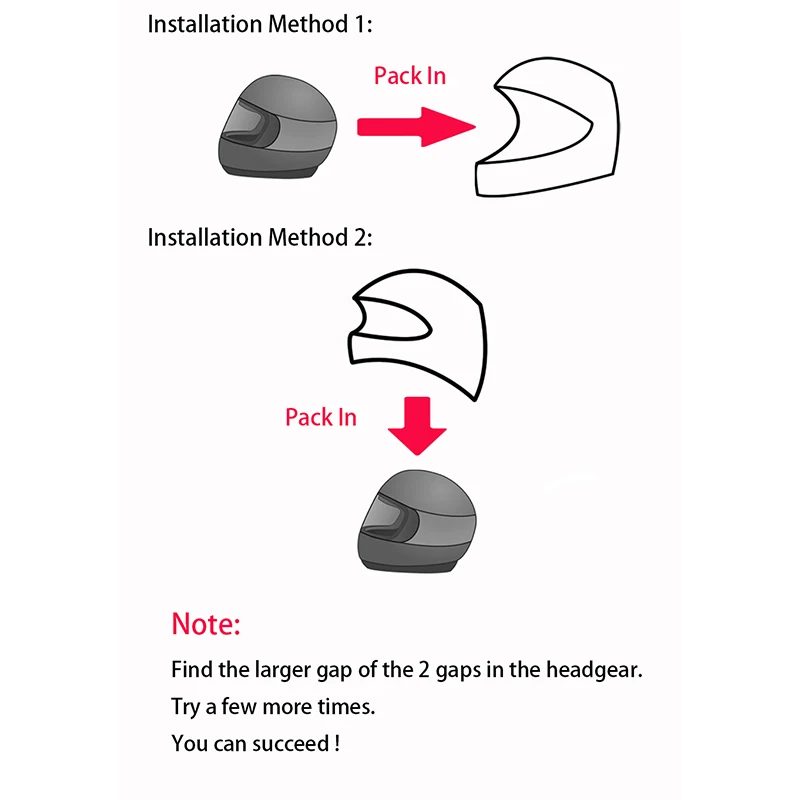 Installation Method 1:

Pack In

Installation Method 2:

Pack In

Note:

Find the larger gap of the 2 gaps in the headgear.
Try a few more times.
You can succeed !