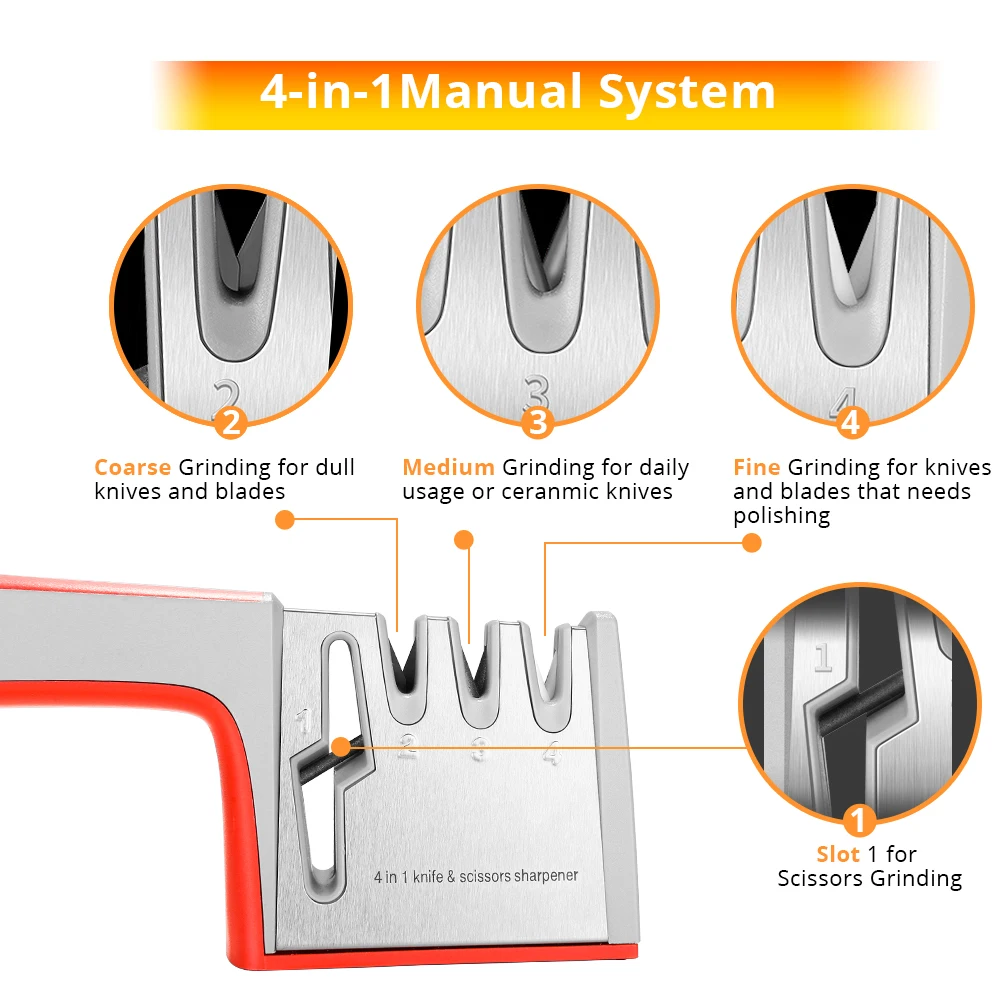 4-in-1Manual System

2
2

3
3

4
4

Coarse Grinding for dull knives and blades

Medium Grinding for daily usage or ceranmic knives

Fine Grinding for knives and blades that needs polishing

1
2
3
4
4 in 1 knife & scissors sharpener

1
1
Slot 1 for Scissors Grinding