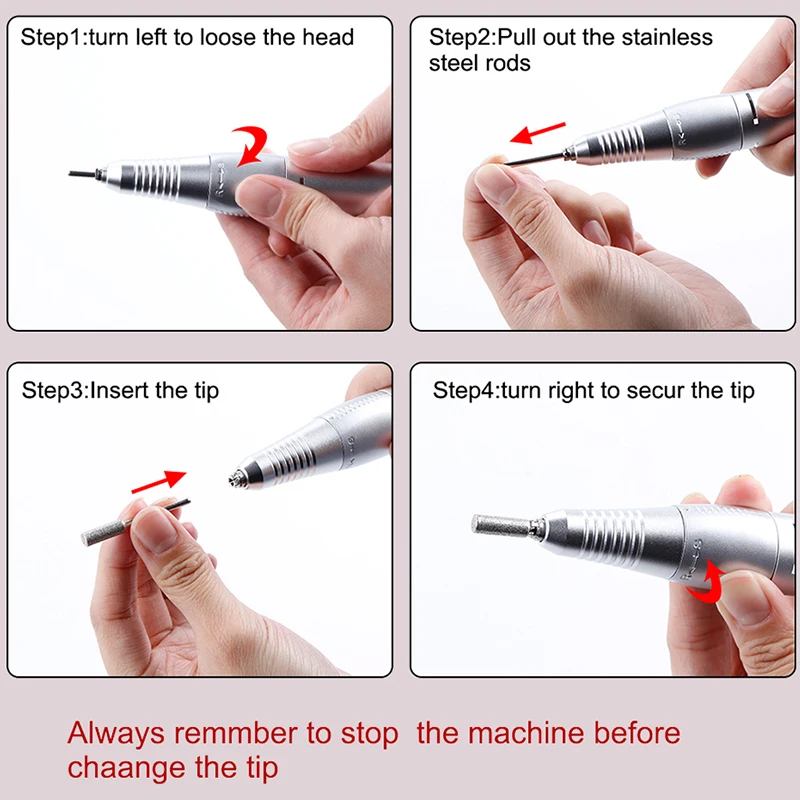 Step1:turn left to loose the head

Step2:Pull out the stainless steel rods

Step3:Insert the tip

Step4:turn right to secur the tip

Always remmber to stop the machine before chaange the tip