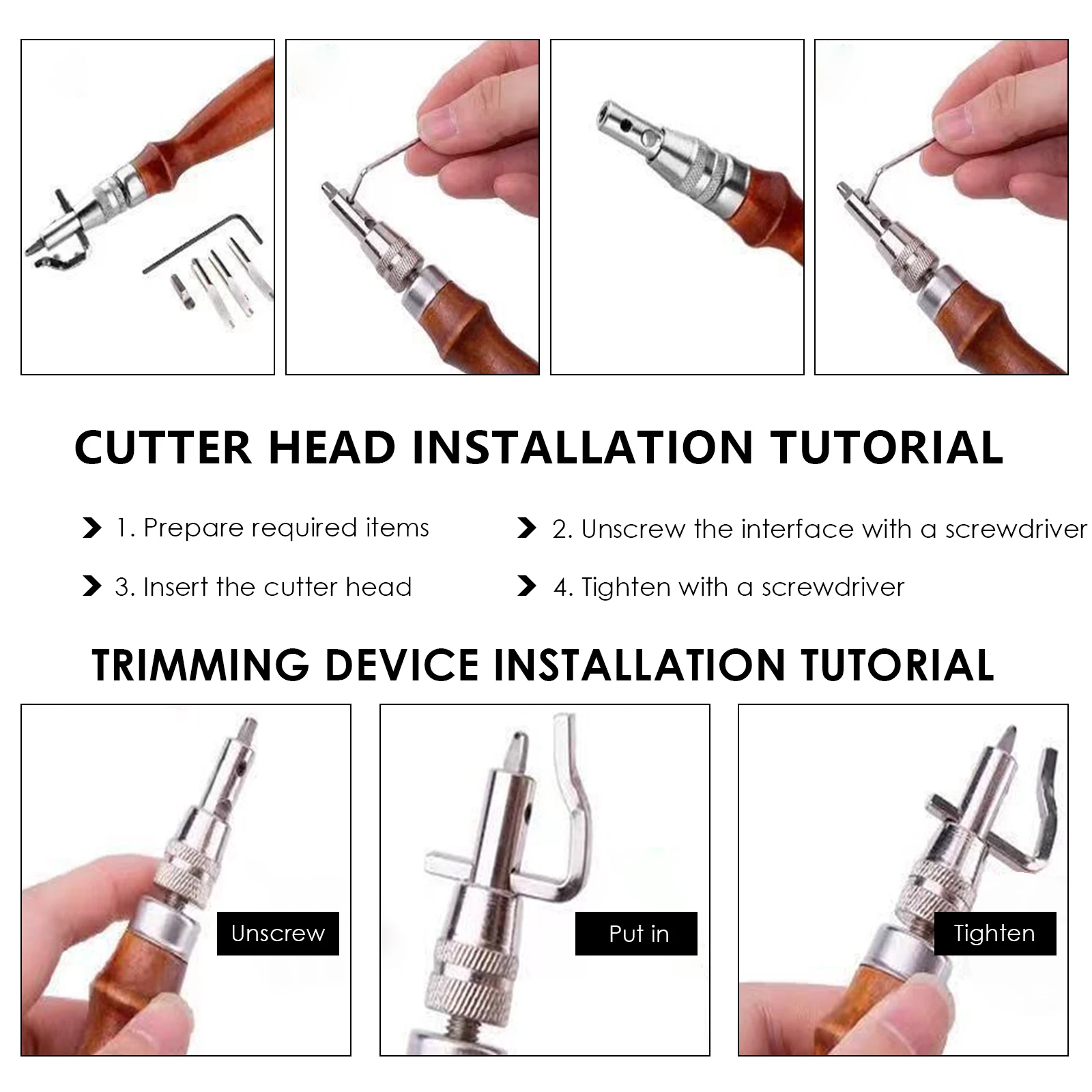 CUTTER HEAD INSTALLATION TUTORIAL

1. Prepare required items

2. Unscrew the interface with a screwdriver

3. Insert the cutter head

4. Tighten with a screwdriver

TRIMMING DEVICE INSTALLATION TUTORIAL

Unscrew

Put in

Tighten