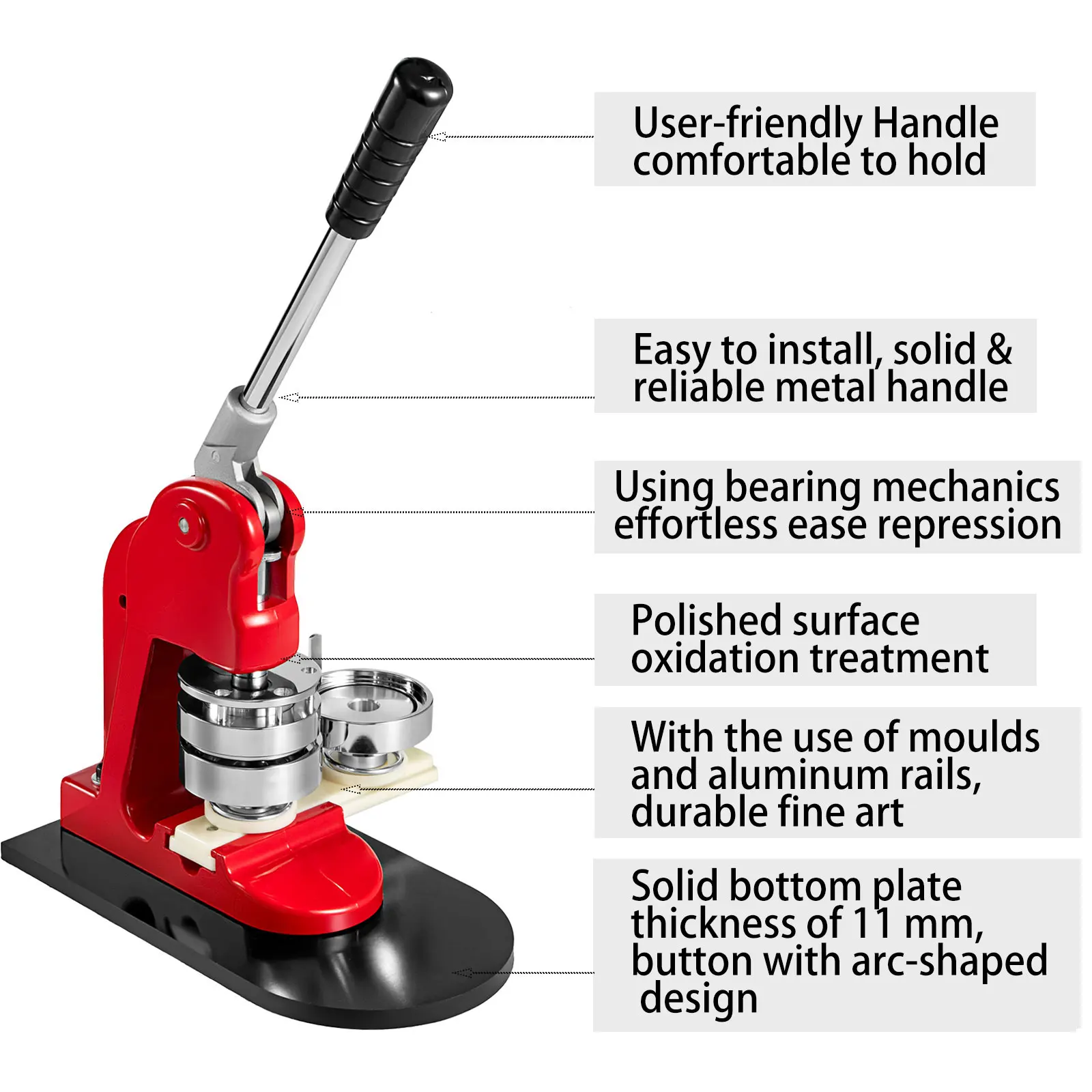 User-friendly Handle comfortable to hold

Easy to install, solid & reliable metal handle

Using bearing mechanics effortless ease repression

Polished surface oxidation treatment

With the use of moulds and aluminum rails, durable fine art

Solid bottom plate thickness of 11 mm, button with arc-shaped design