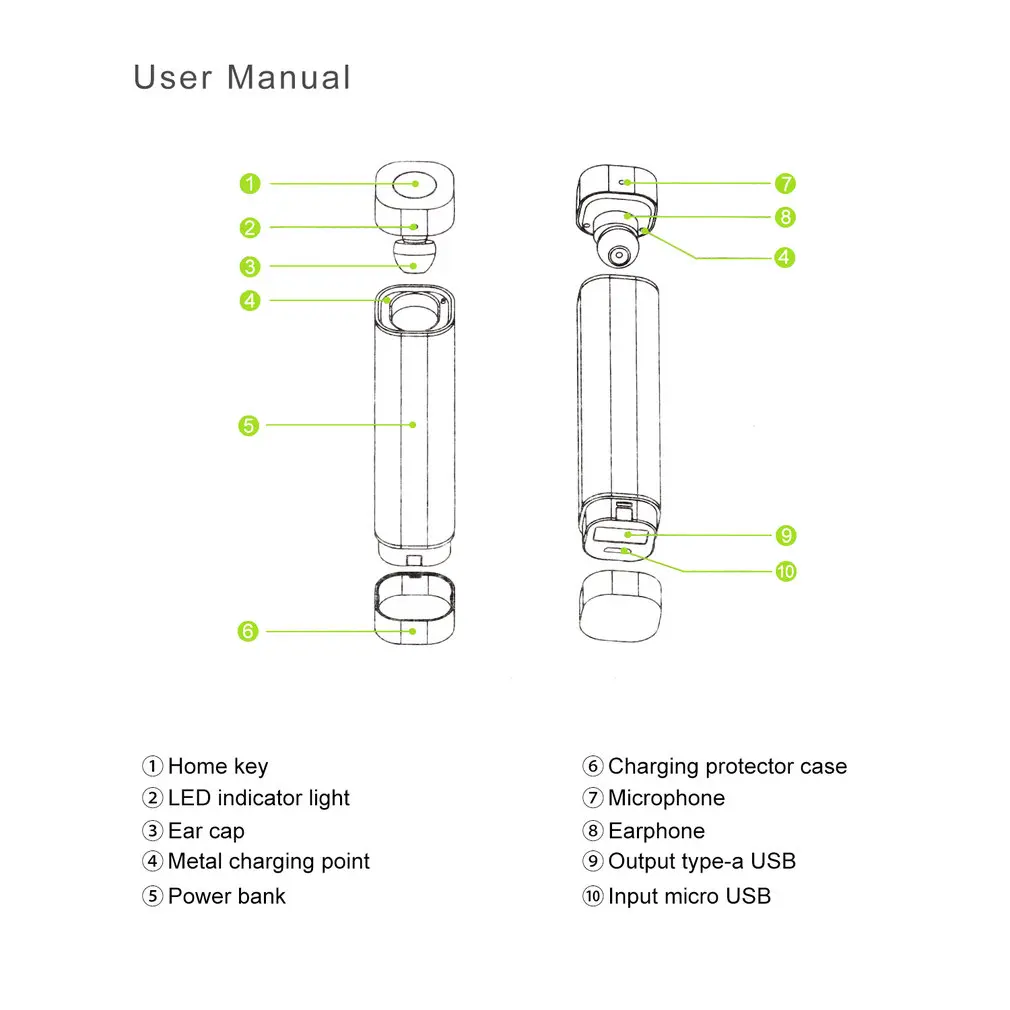 User Manual

1
2
3
4
5
6

7
8
4
9
10

① Home key
② LED indicator light
③ Ear cap
④ Metal charging point
⑤ Power bank

⑥ Charging protector case
⑦ Microphone
⑧ Earphone
⑨ Output type-a USB
⑩ Input micro USB