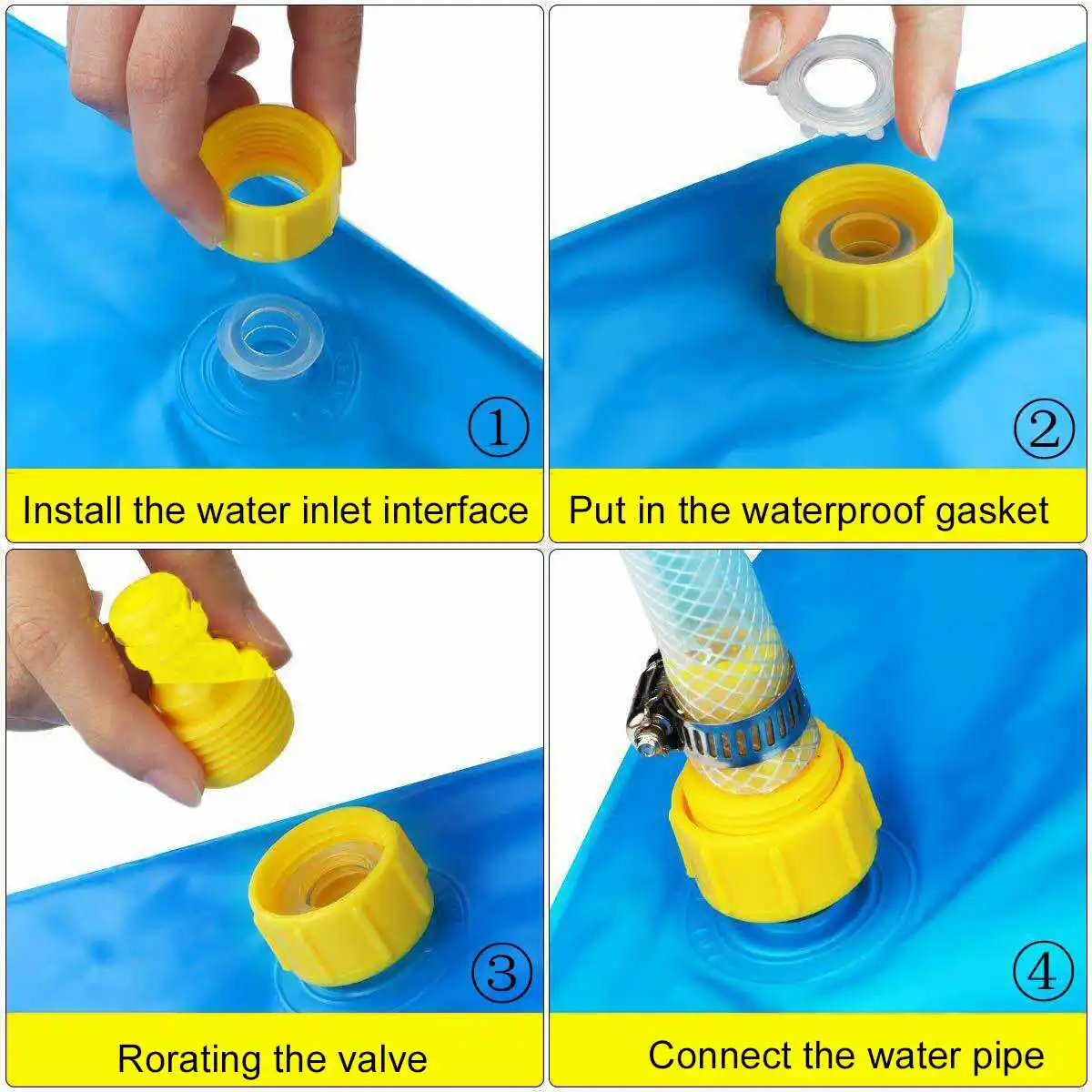 ①
Install the water inlet interface

②
Put in the waterproof gasket

③
Rorating the valve

④
Connect the water pipe