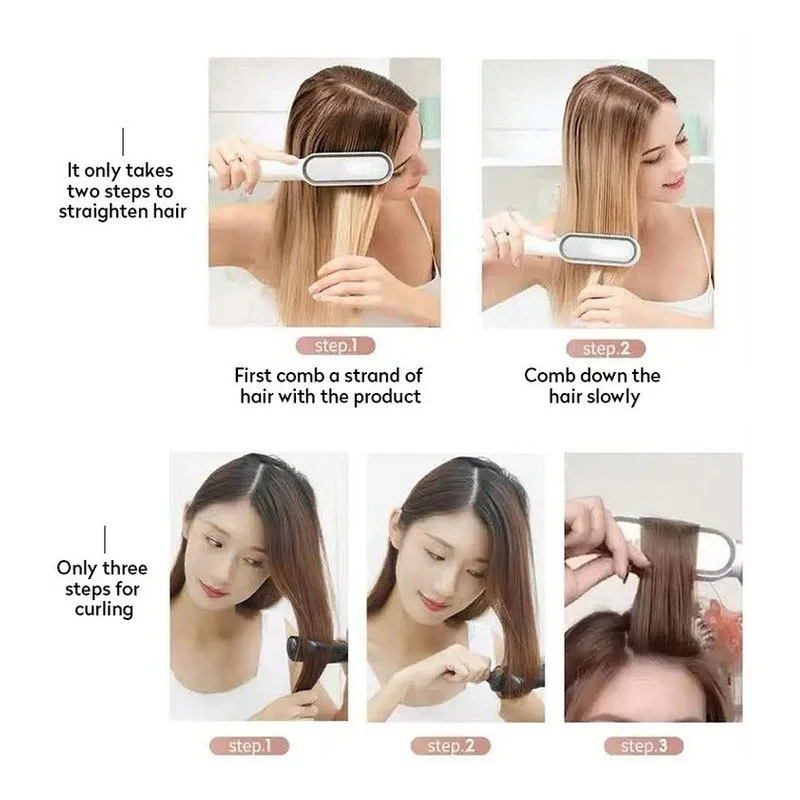 It only takes two steps to straighten hair

step.1

First comb a strand of hair with the product

step.2

Comb down the hair slowly

Only three steps for curling

step.1

step.2

step.3