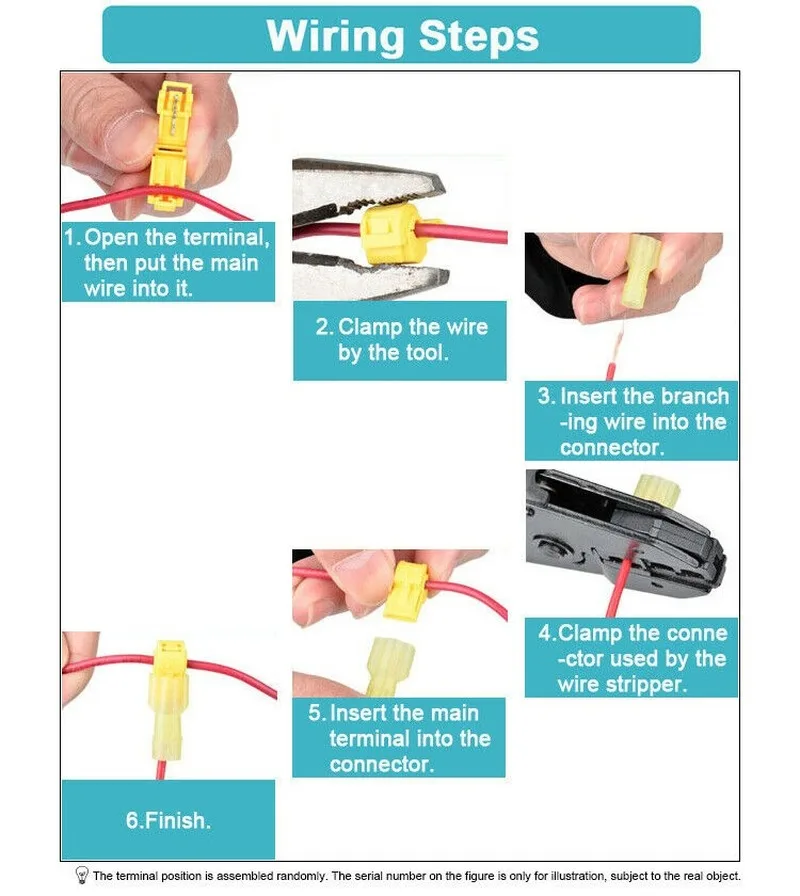 Wiring Steps

1. Open the terminal, then put the main wire into it.

2. Clamp the wire by the tool.

3. Insert the branch -ing wire into the connector.

4.Clamp the conne -ctor used by the wire stripper.

5. Insert the main terminal into the connector.

6.Finish.

The terminal position is assembled randomly. The serial number on the figure is only for illustration, subject to the real object.