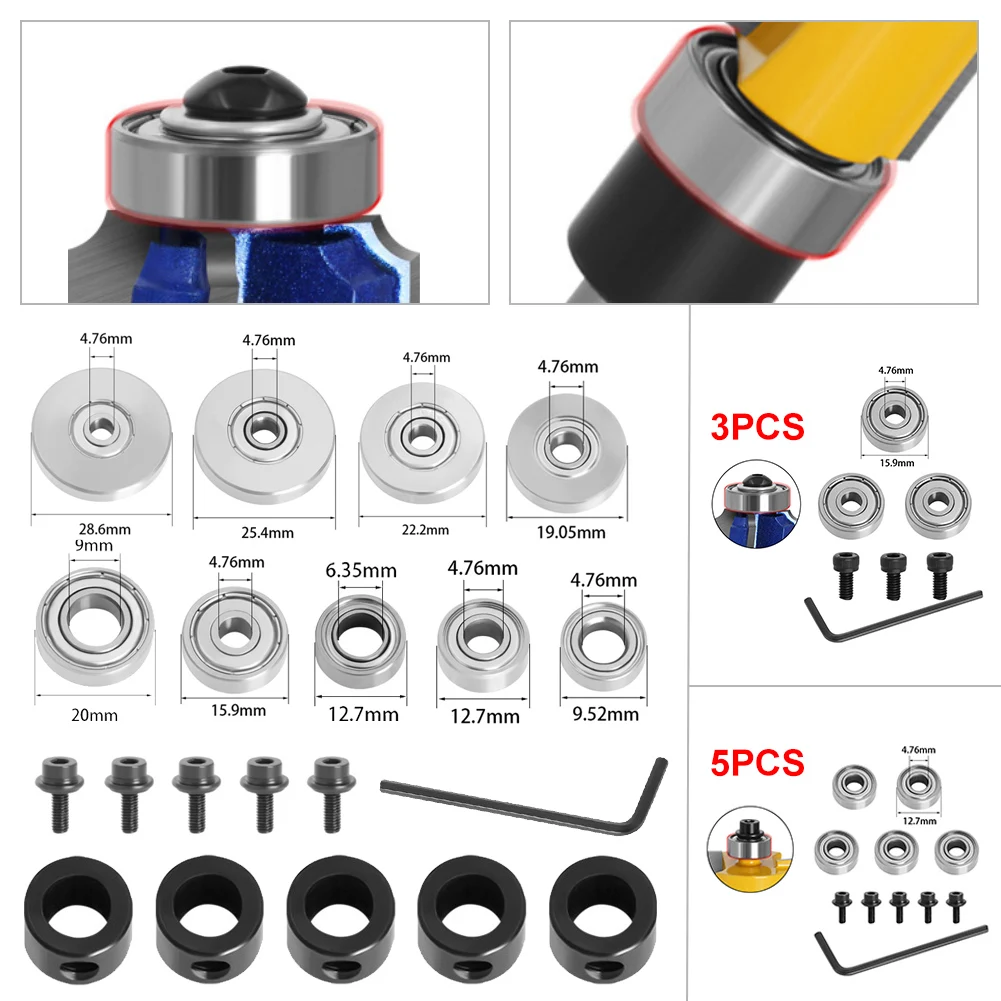 4.76mm
28.6mm

4.76mm
25.4mm

4.76mm
22.2mm

4.76mm
19.05mm

9mm
20mm

4.76mm
15.9mm

6.35mm
12.7mm

4.76mm
12.7mm

4.76mm
9.52mm

3PCS
4.76mm
15.9mm

5PCS
4.76mm
12.7mm