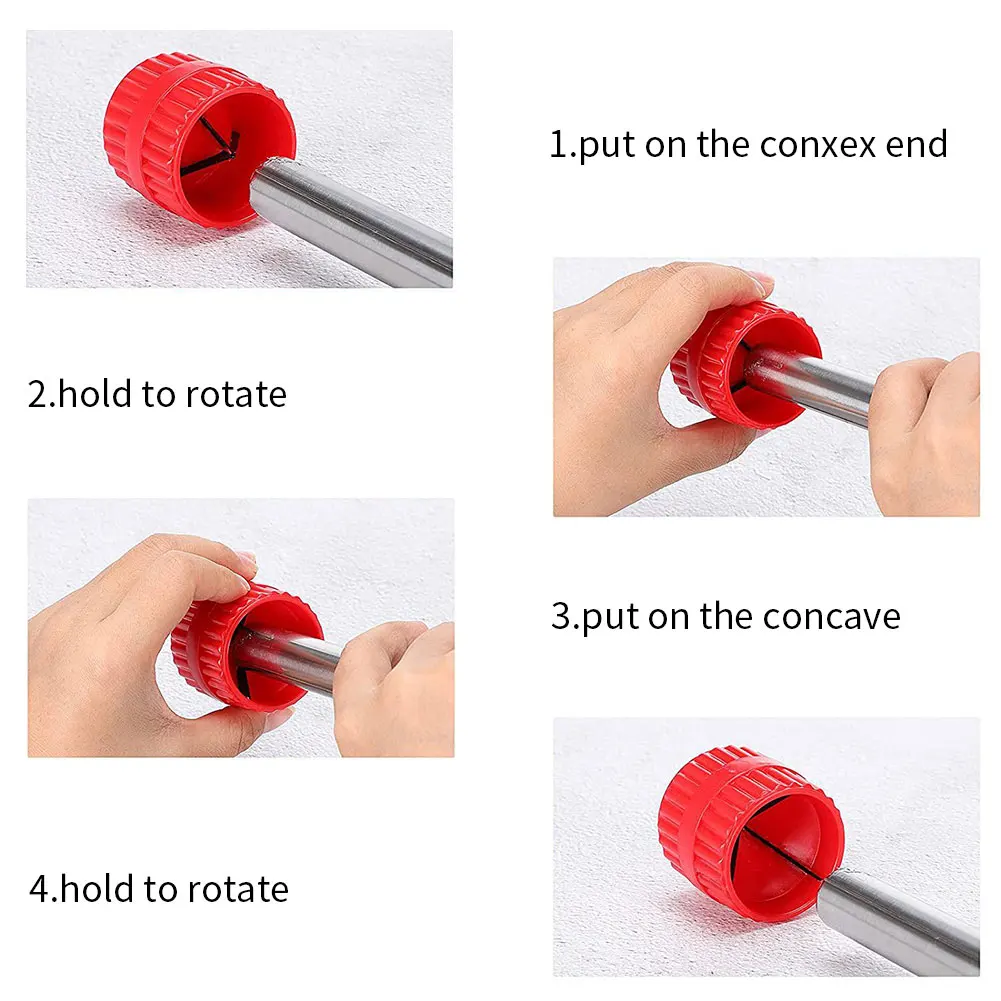 1.put on the conxex end

2.hold to rotate

3.put on the concave

4.hold to rotate