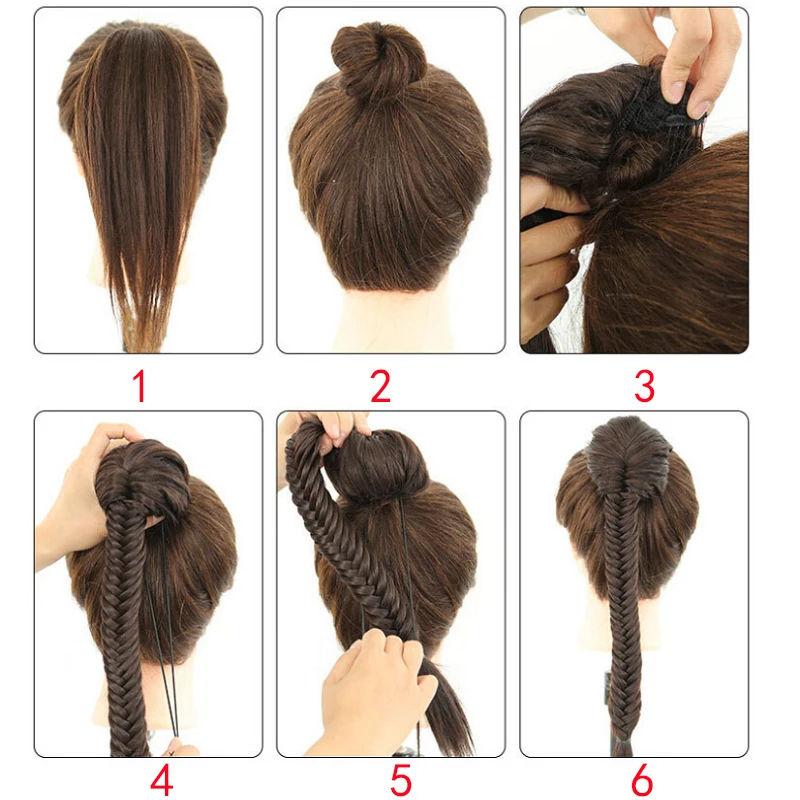 1
2
3
4
5
6