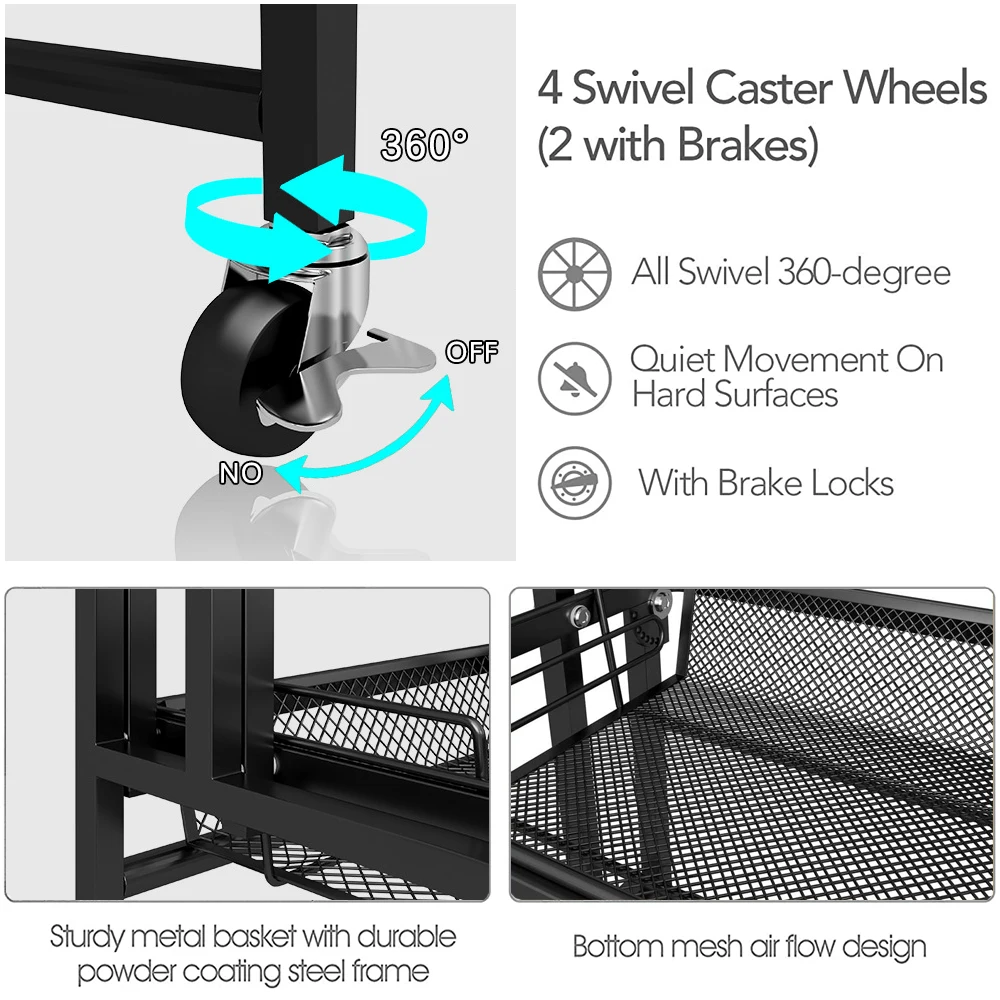 360°

OFF

NO

4 Swivel Caster Wheels (2 with Brakes)

All Swivel 360-degree

Quiet Movement On Hard Surfaces

With Brake Locks

Sturdy metal basket with durable powder coating steel frame

Bottom mesh air flow design