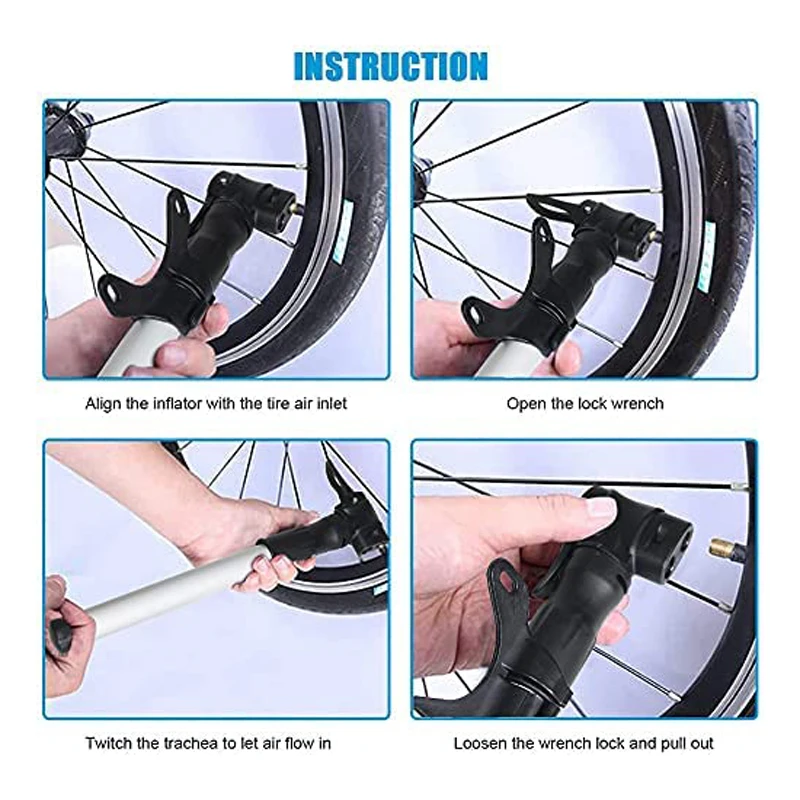 INSTRUCTION

Align the inflator with the tire air inlet

Open the lock wrench

Twitch the trachea to let air flow in

Loosen the wrench lock and pull out