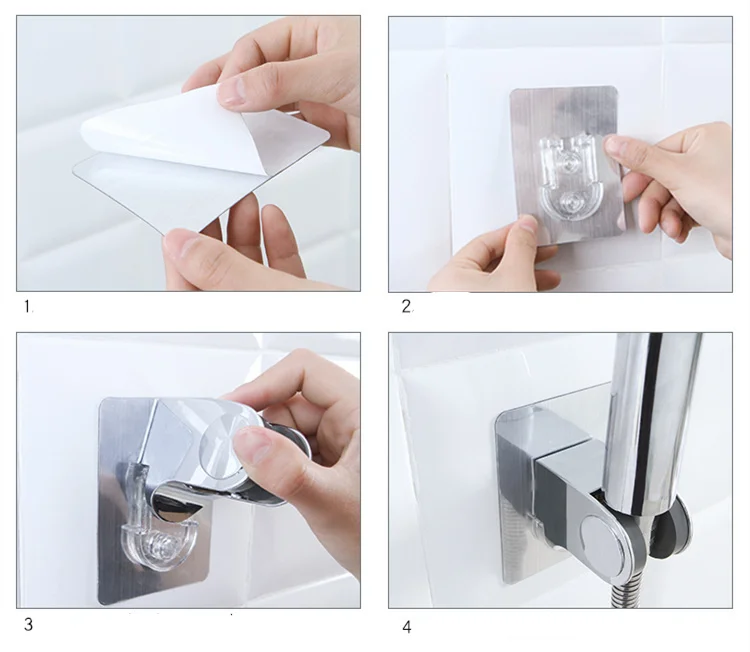 1.

2.

3

4