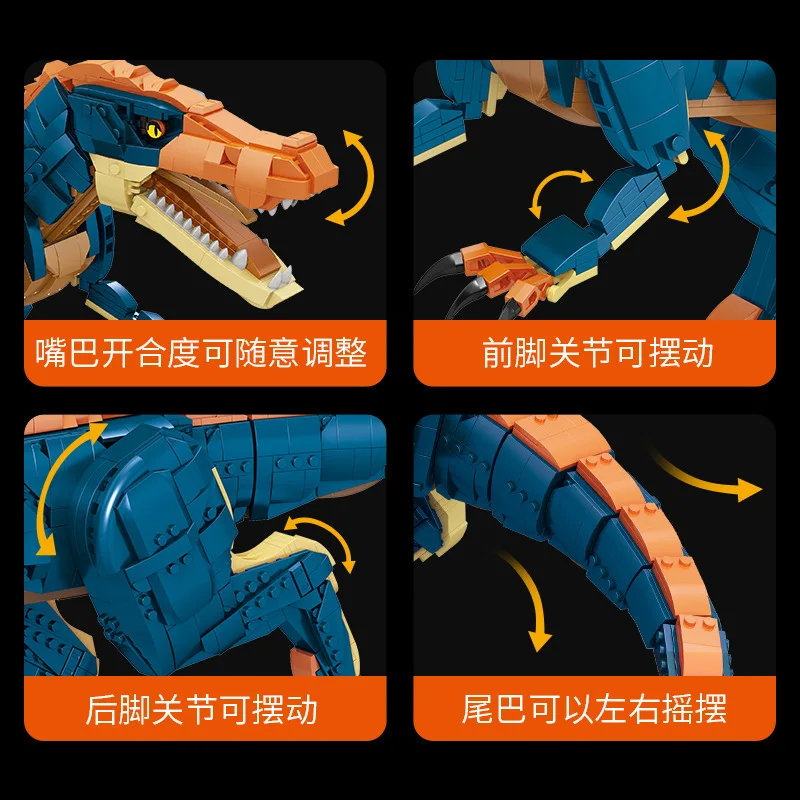 嘴巴开合度可随意调整

前脚关节可摆动

后脚关节可摆动

尾巴可以左右摇摆