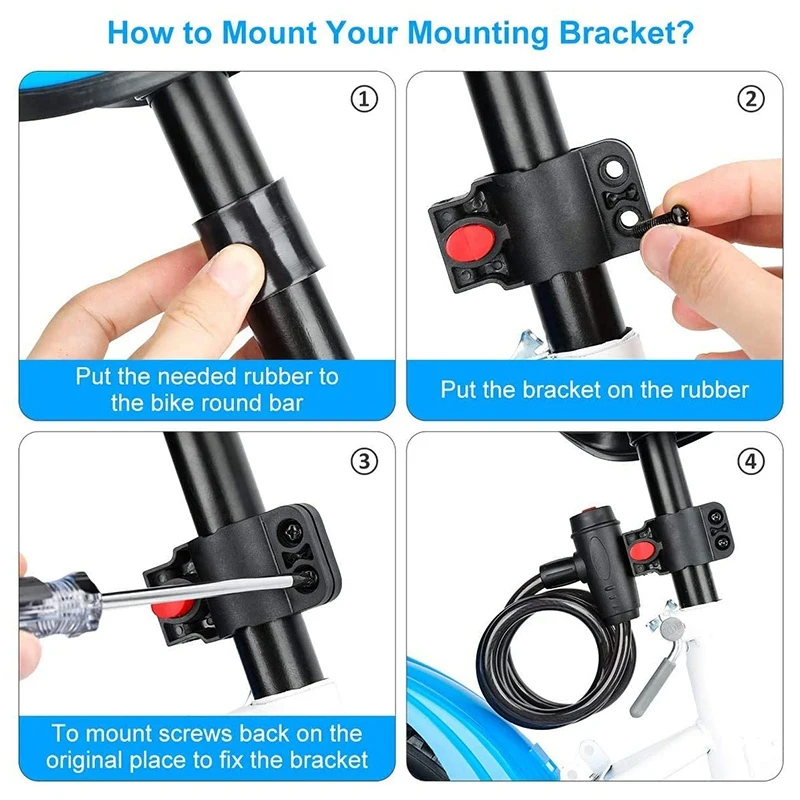 How to Mount Your Mounting Bracket?

①

Put the needed rubber to the bike round bar

②

Put the bracket on the rubber

③

To mount screws back on the original place to fix the bracket

④