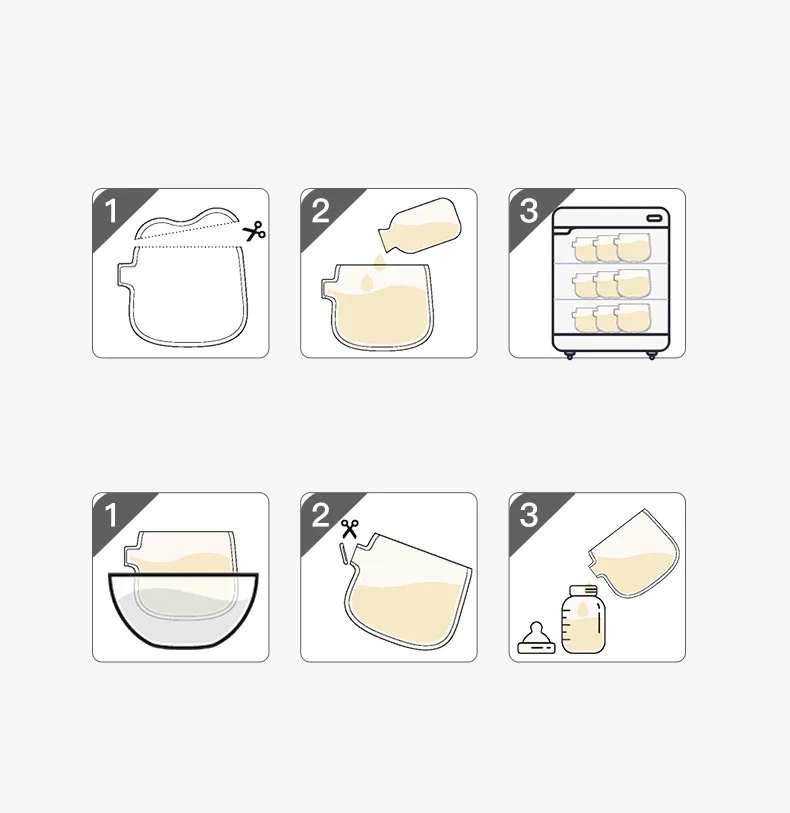 1

2

3

1

2

3