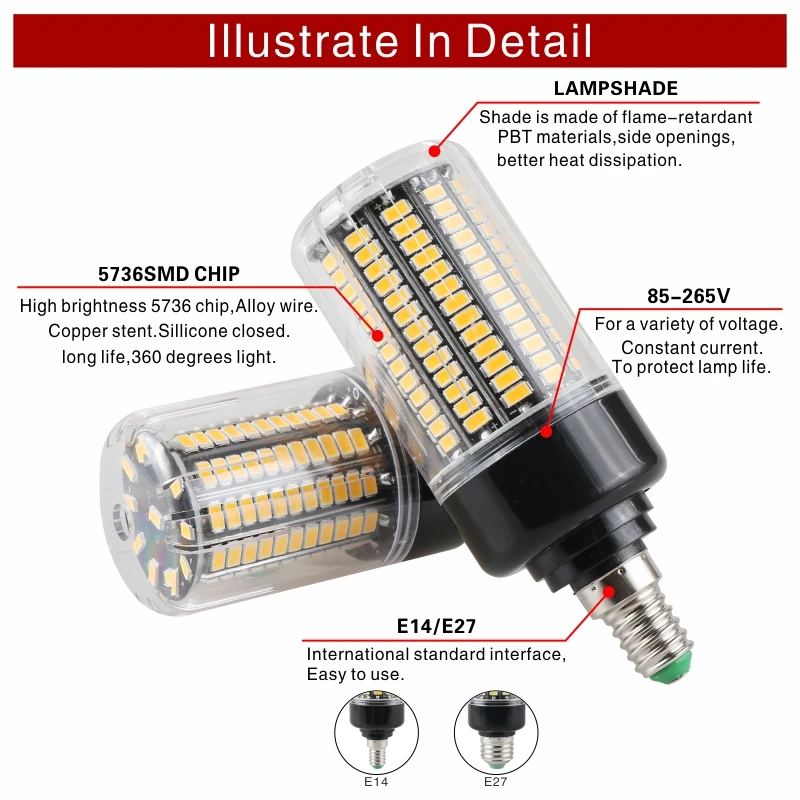 Illustrate In Detail

LAMPSHADE

Shade is made of flame–retardant PBT materials,side openings, better heat dissipation.

5736SMD CHIP

High brightness 5736 chip,Alloy wire. Copper stent.Sillicone closed. long life,360 degrees light.

85–265V

For a variety of voltage. Constant current. To protect lamp life.

E14/E27

International standard interface, Easy to use.

E14

E27