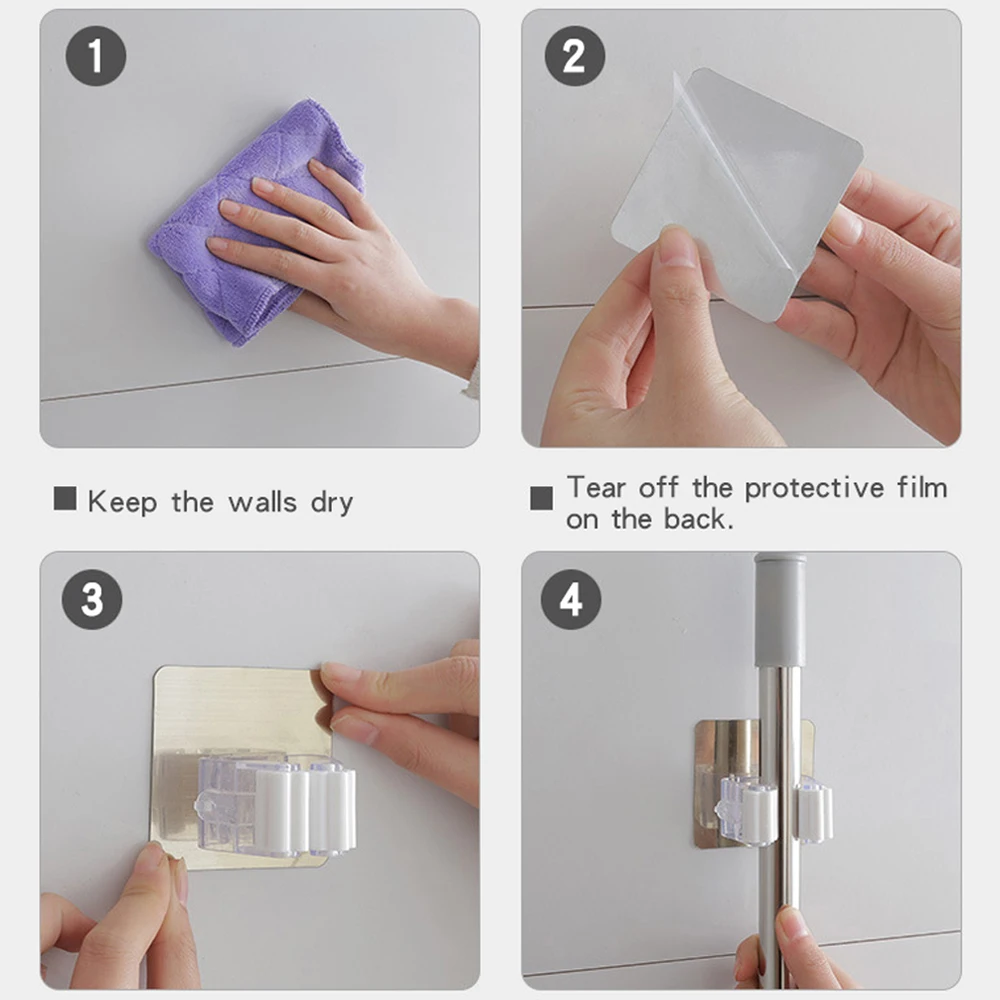 1

2

■ Keep the walls dry

■ Tear off the protective film on the back.

3

4