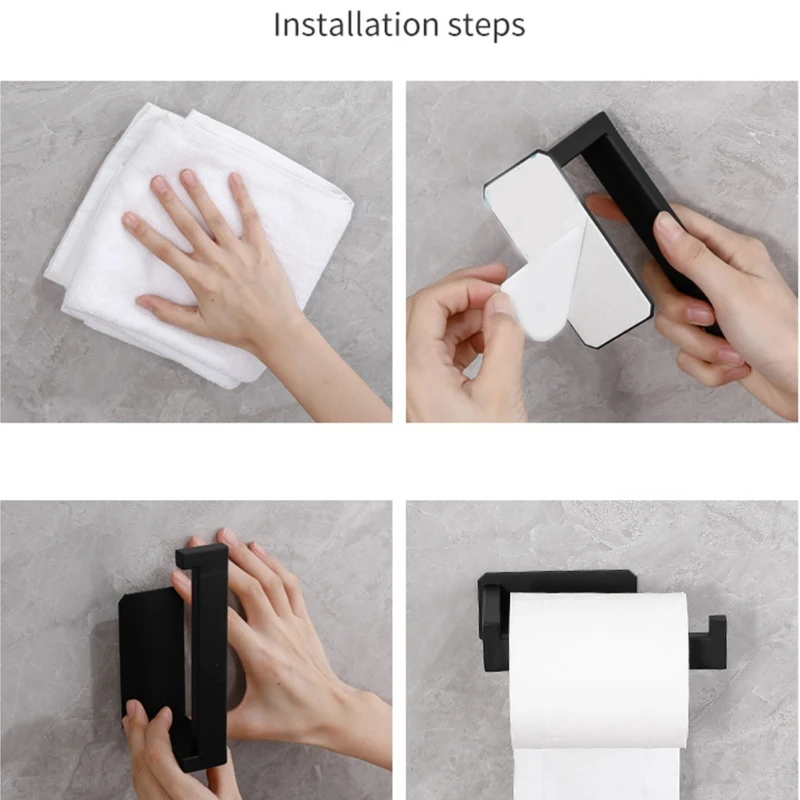 Installation steps