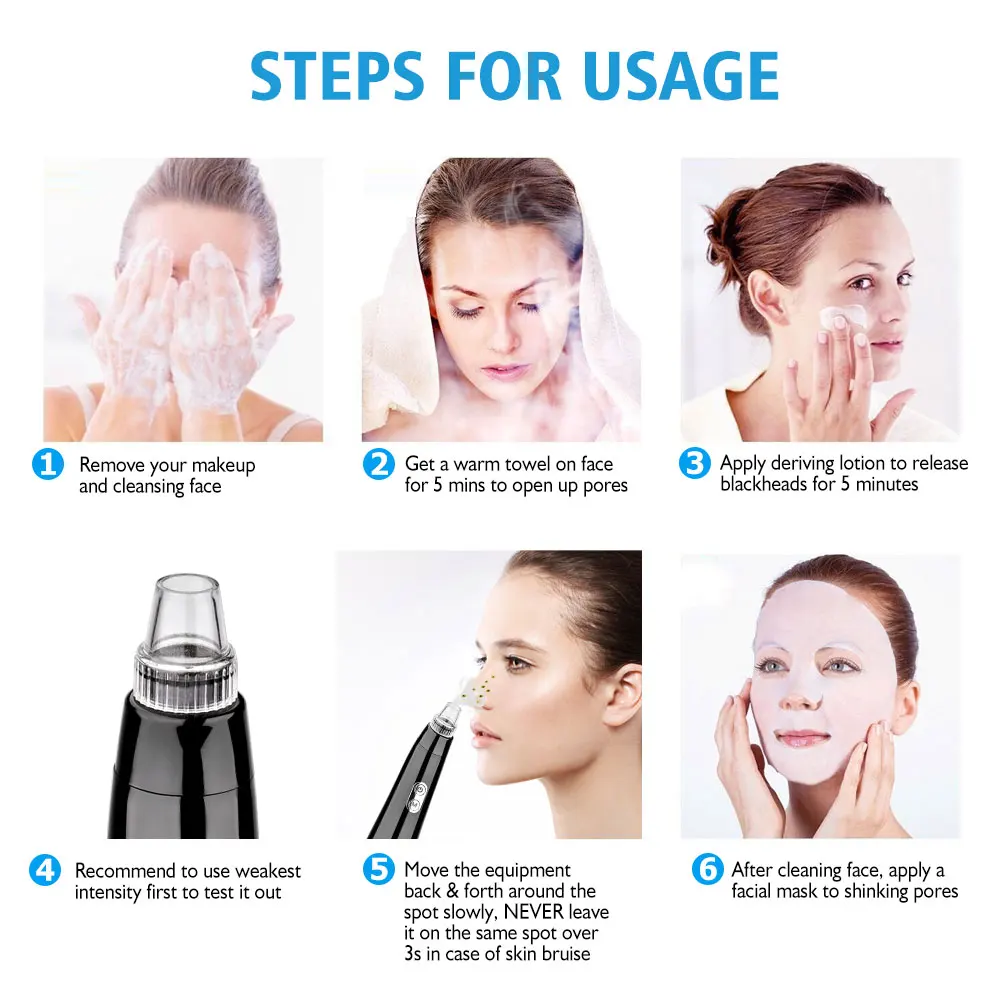 STEPS FOR USAGE

1 Remove your makeup and cleansing face

2 Get a warm towel on face for 5 mins to open up pores

3 Apply deriving lotion to release blackheads for 5 minutes

4 Recommend to use weakest intensity first to test it out

5 Move the equipment back & forth around the spot slowly, NEVER leave it on the same spot over 3s in case of skin bruise

6 After cleaning face, apply a facial mask to shinking pores