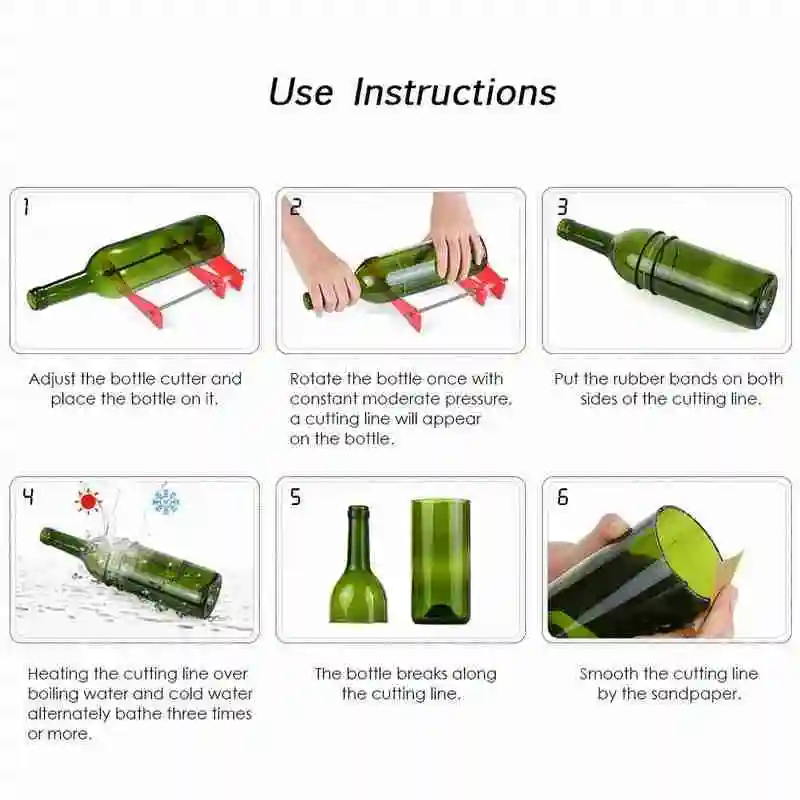 Use Instructions

1

Adjust the bottle cutter and place the bottle on it.

2

Rotate the bottle once with constant moderate pressure, a cutting line will appear on the bottle.

3

Put the rubber bands on both sides of the cutting line.

4

Heating the cutting line over boiling water and cold water alternately bathe three times or more.

5

The bottle breaks along the cutting line.

6

Smooth the cutting line by the sandpaper.