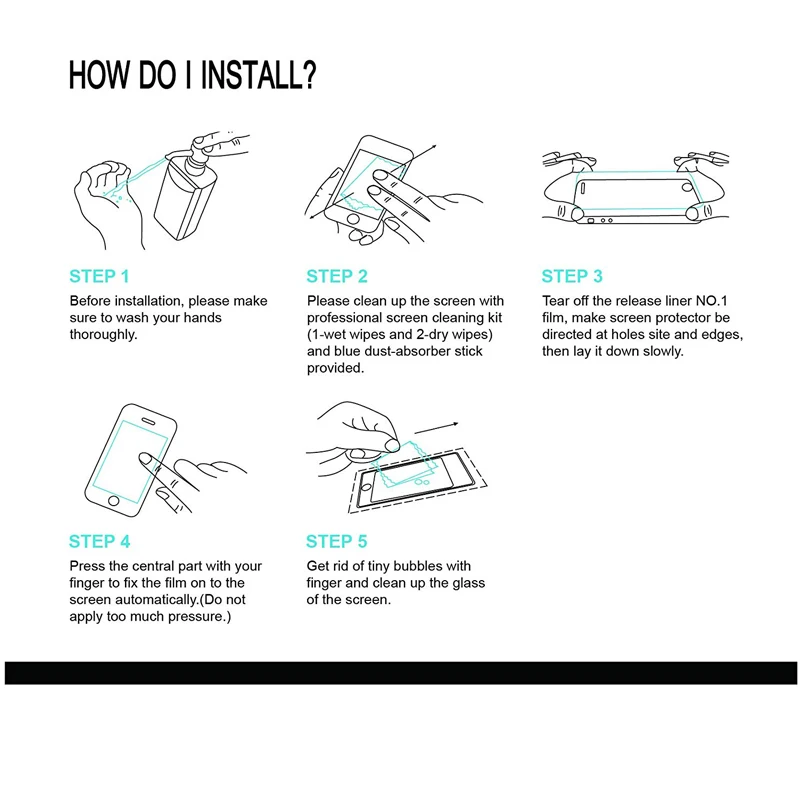 HOW DO I INSTALL?

STEP 1
Before installation, please make sure to wash your hands thoroughly.

STEP 2
Please clean up the screen with professional screen cleaning kit (1-wet wipes and 2-dry wipes) and blue dust-absorber stick provided.

STEP 3
Tear off the release liner NO.1 film, make screen protector be directed at holes site and edges, then lay it down slowly.

STEP 4
Press the central part with your finger to fix the film on to the screen automatically.(Do not apply too much pressure.)

STEP 5
Get rid of tiny bubbles with finger and clean up the glass of the screen.