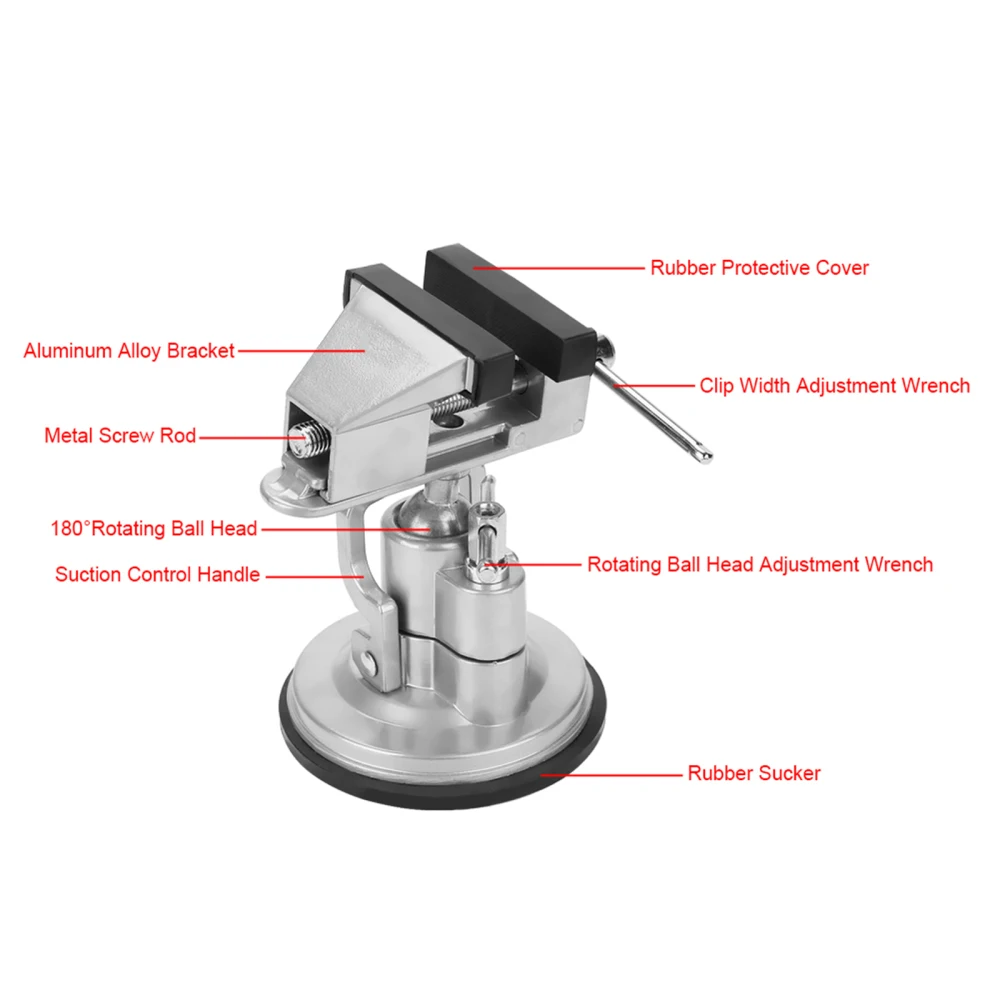 Rubber Protective Cover

Aluminum Alloy Bracket

Clip Width Adjustment Wrench

Metal Screw Rod

180°Rotating Ball Head

Suction Control Handle

Rotating Ball Head Adjustment Wrench

Rubber Sucker