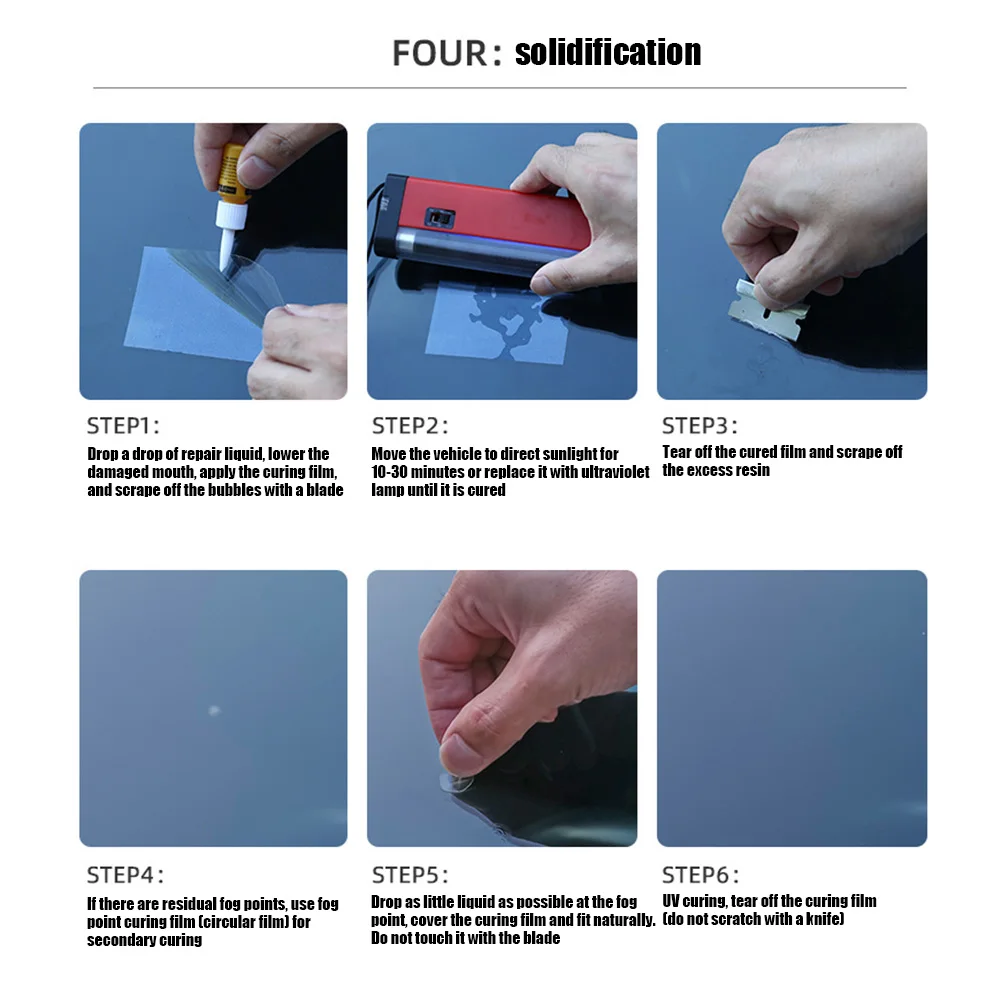 FOUR: solidification

STEP1:

Drop a drop of repair liquid, lower the damaged mouth, apply the curing film, and scrape off the bubbles with a blade

STEP2:

Move the vehicle to direct sunlight for 10-30 minutes or replace it with ultraviolet lamp until it is cured

STEP3:

Tear off the cured film and scrape off the excess resin

STEP4:

If there are residual fog points, use fog point curing film (circular film) for secondary curing

STEP5:

Drop as little liquid as possible at the fog point, cover the curing film and fit naturally. Do not touch it with the blade

STEP6:

UV curing, tear off the curing film (do not scratch with a knife)