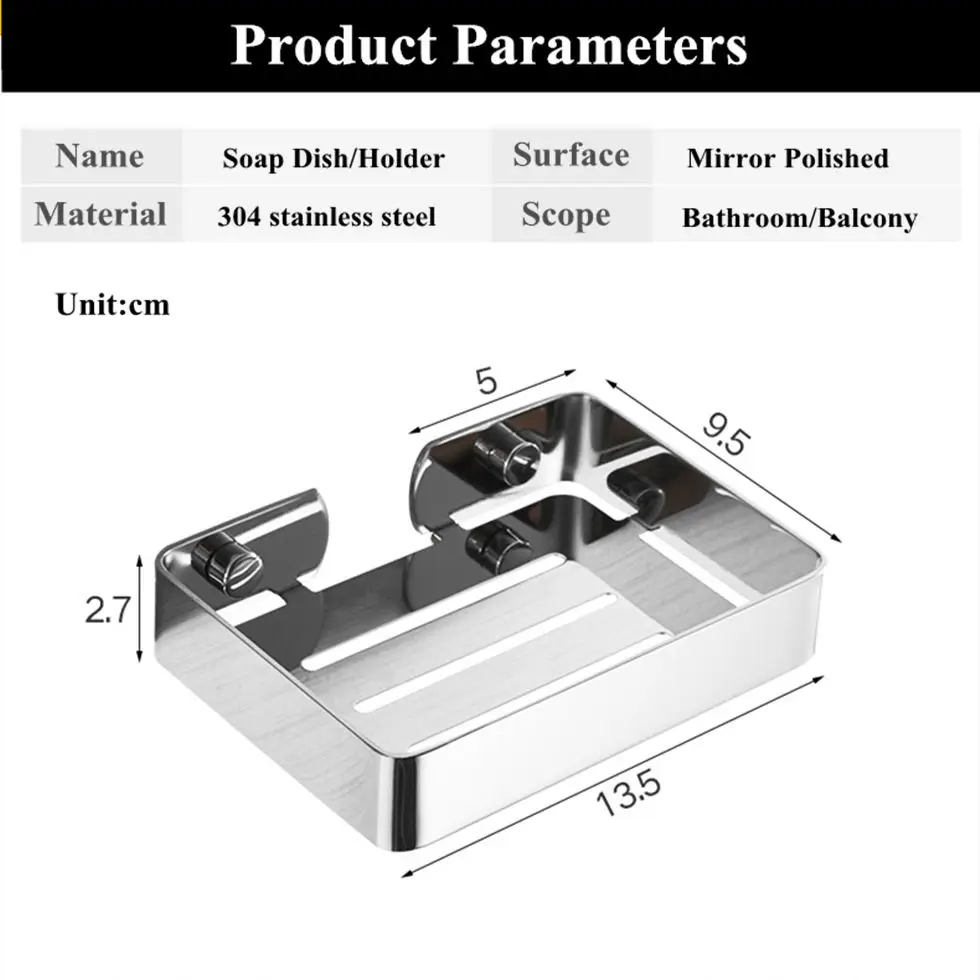 Product Parameters

| Name | Soap Dish/Holder | Surface | Mirror Polished |
|---|---|---|---|
| Material | 304 stainless steel | Scope | Bathroom/Balcony |

Unit:cm

5

9.5

2.7

13.5