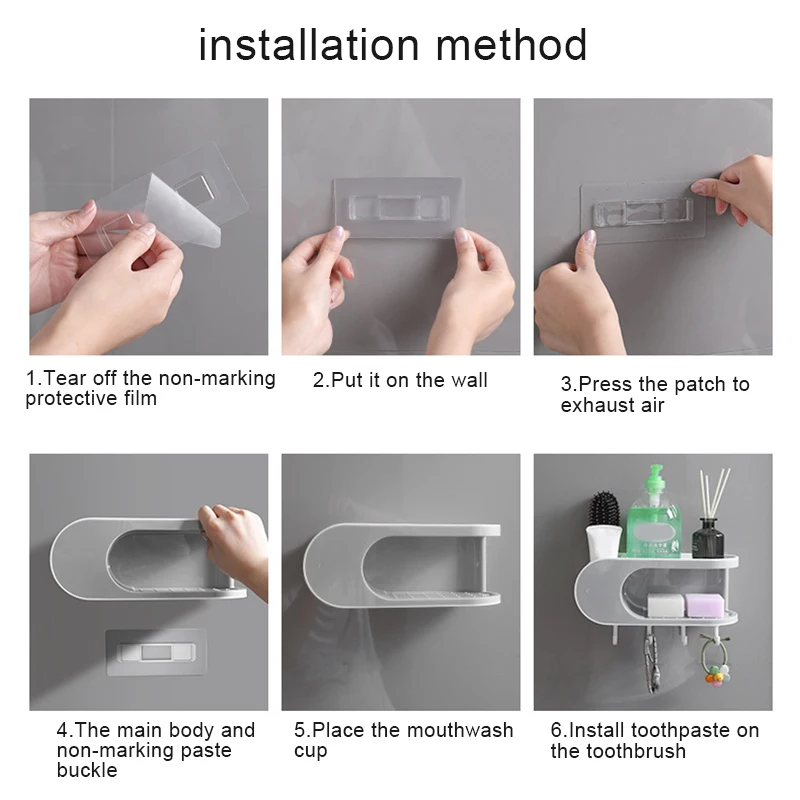 installation method

1.Tear off the non-marking protective film

2.Put it on the wall

3.Press the patch to exhaust air

4.The main body and non-marking paste buckle

5.Place the mouthwash cup

6.Install toothpaste on the toothbrush