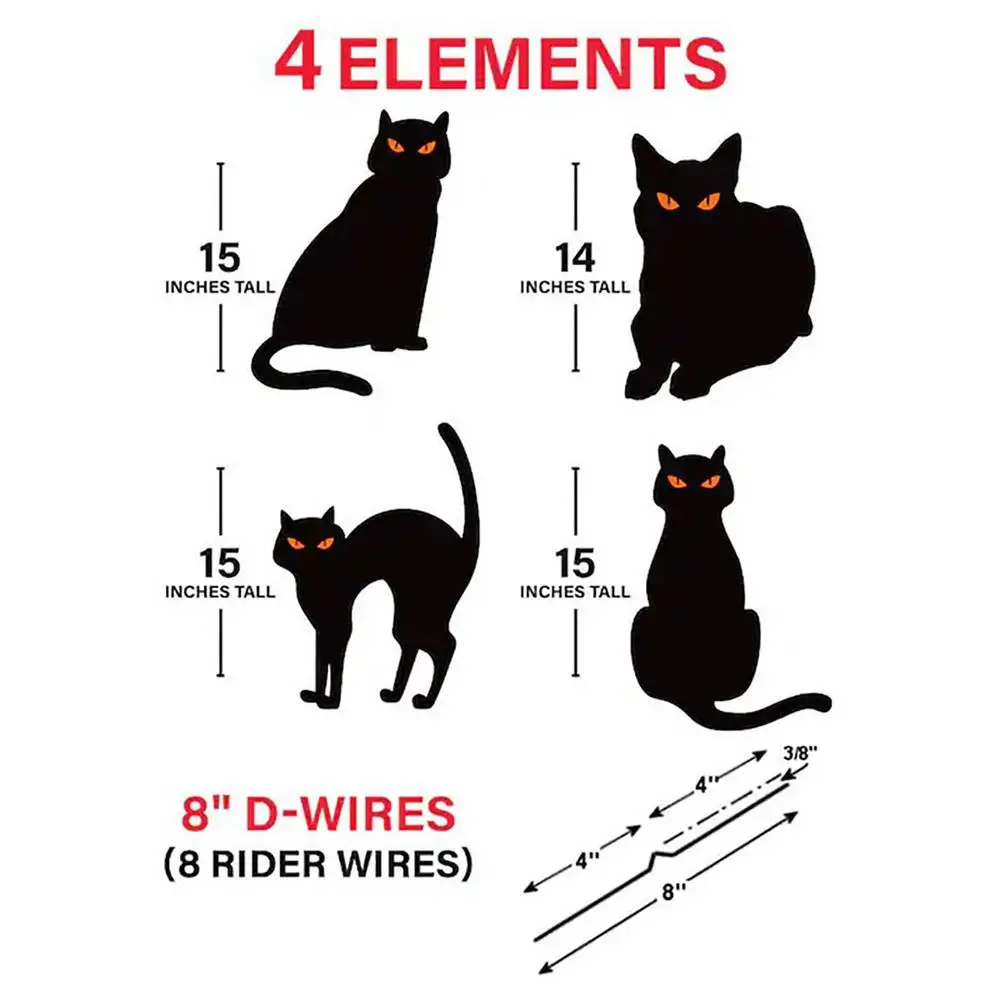 4 ELEMENTS

15
INCHES TALL

14
INCHES TALL

15
INCHES TALL

15
INCHES TALL

8" D-WIRES
(8 RIDER WIRES)

3/8"
4"
4"
8"