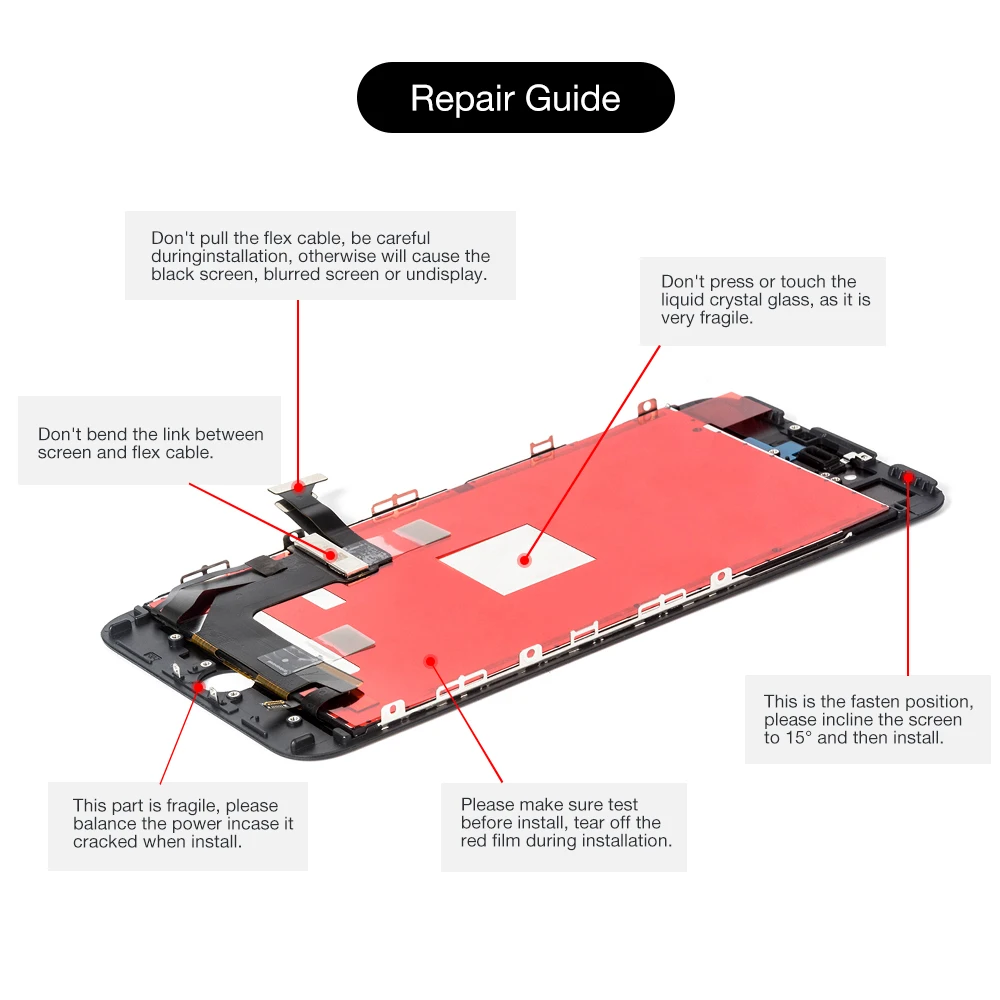 Repair Guide

Don't pull the flex cable, be careful duringinstallation, otherwise will cause the black screen, blurred screen or undisplay.

Don't press or touch the liquid crystal glass, as it is very fragile.

Don't bend the link between screen and flex cable.

This is the fasten position, please incline the screen to 15° and then install.

This part is fragile, please balance the power incase it cracked when install.

Please make sure test before install, tear off the red film during installation.