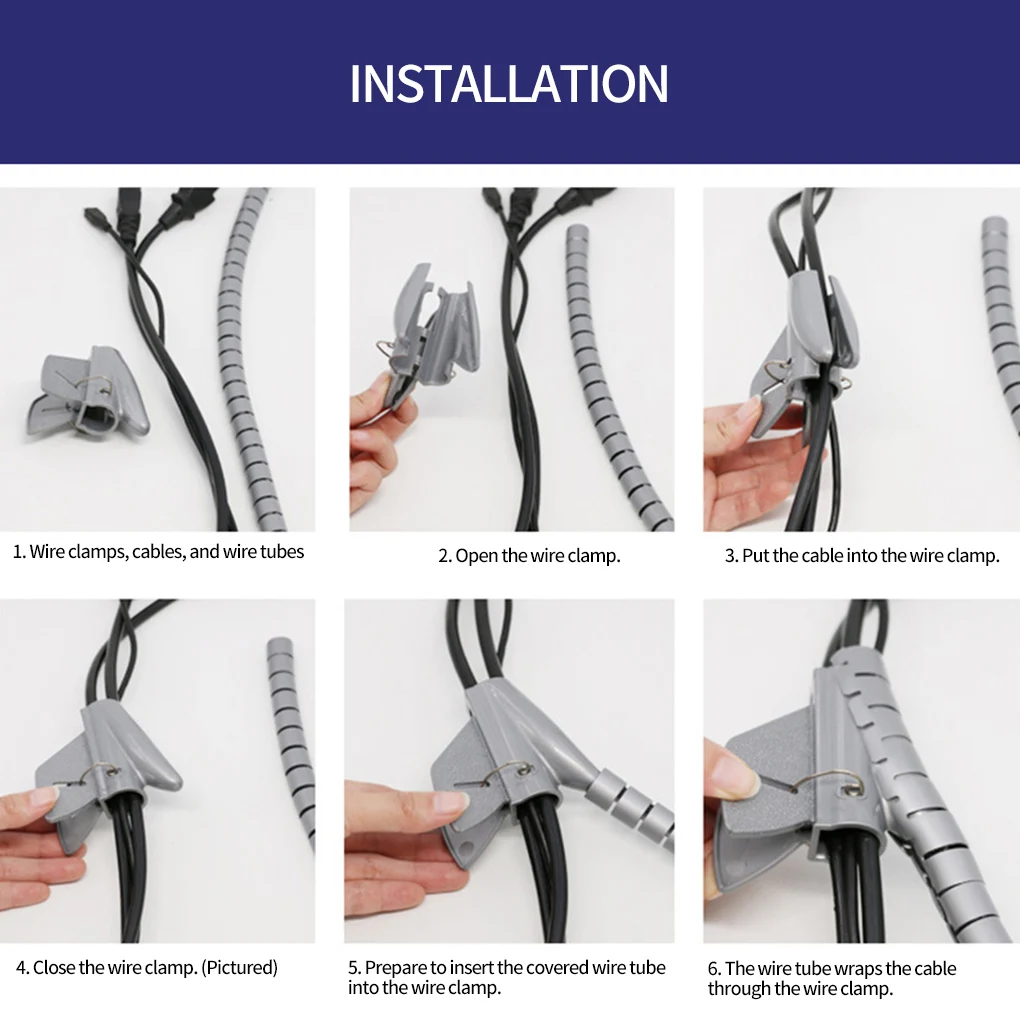 INSTALLATION

1. Wire clamps, cables, and wire tubes

2. Open the wire clamp.

3. Put the cable into the wire clamp.

4. Close the wire clamp. (Pictured)

5. Prepare to insert the covered wire tube into the wire clamp.

6. The wire tube wraps the cable through the wire clamp.