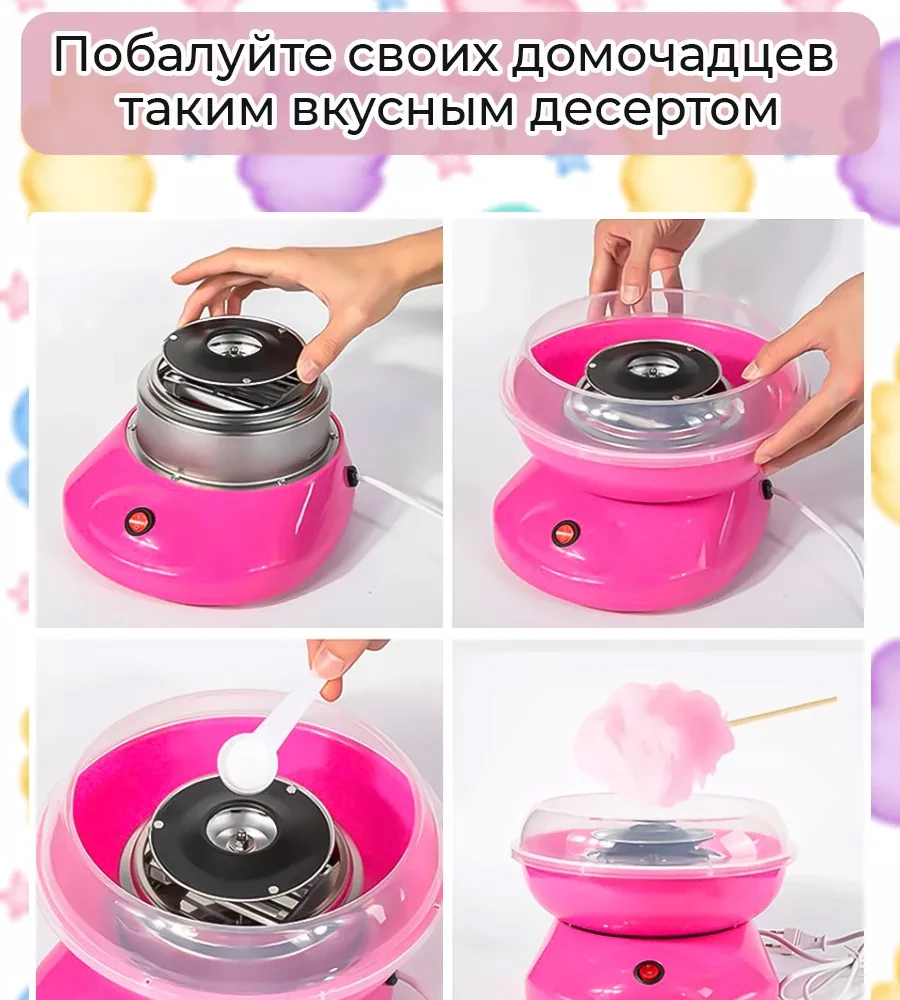 Побалуйте своих домочадцев таким вкусным десертом