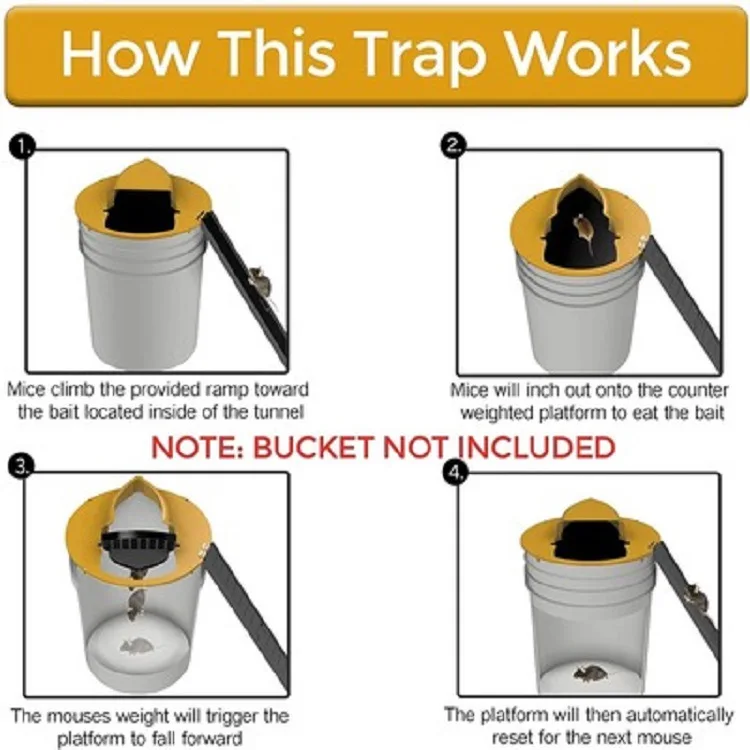 How This Trap Works

1.

Mice climb the provided ramp toward the bait located inside of the tunnel

2.

Mice will inch out onto the counter weighted platform to eat the bait

NOTE: BUCKET NOT INCLUDED

3.

The mouses weight will trigger the platform to fall forward

4.

The platform will then automatically reset for the next mouse