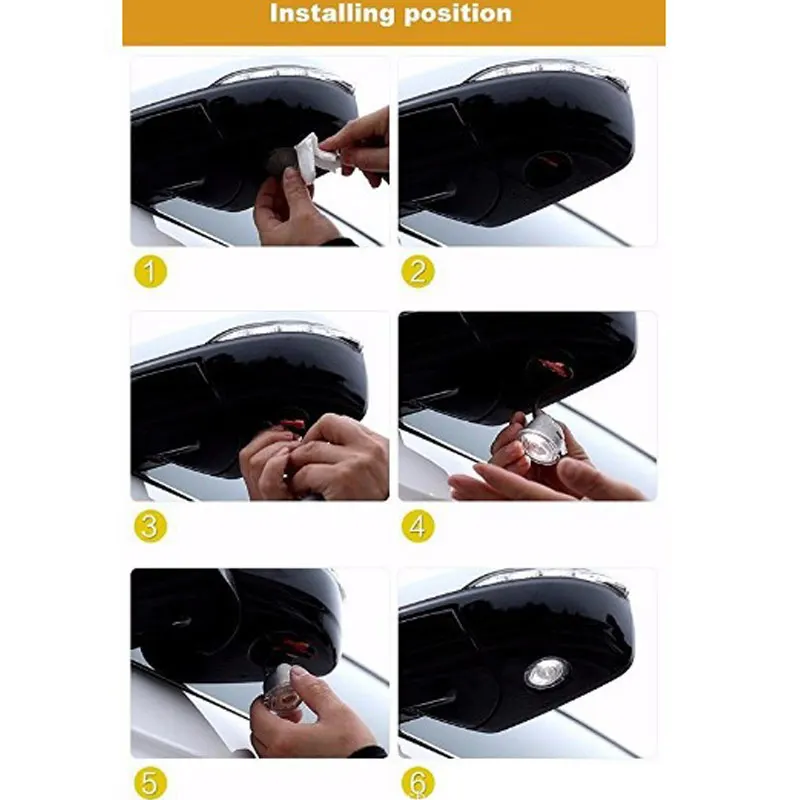 Installing position

1

2

3

4

5

6