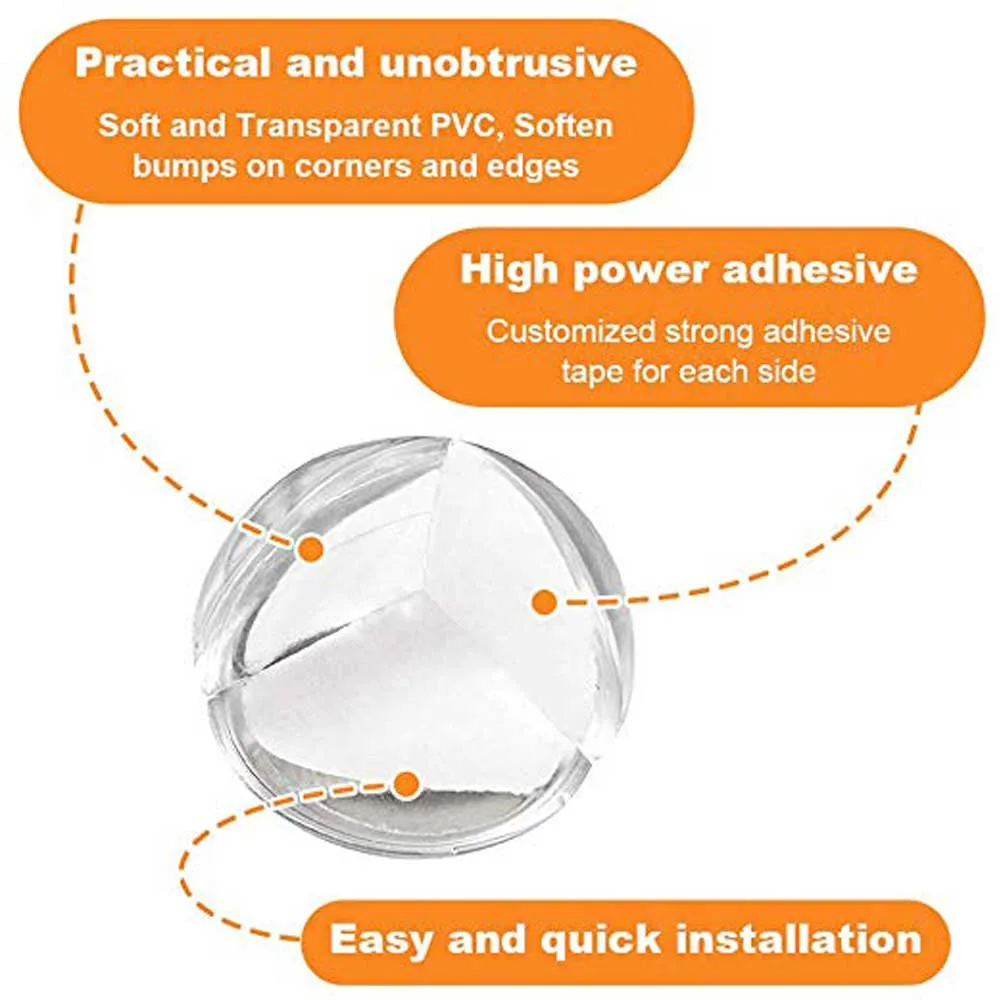 Practical and unobtrusive

Soft and Transparent PVC, Soften bumps on corners and edges

High power adhesive

Customized strong adhesive tape for each side

Easy and quick installation