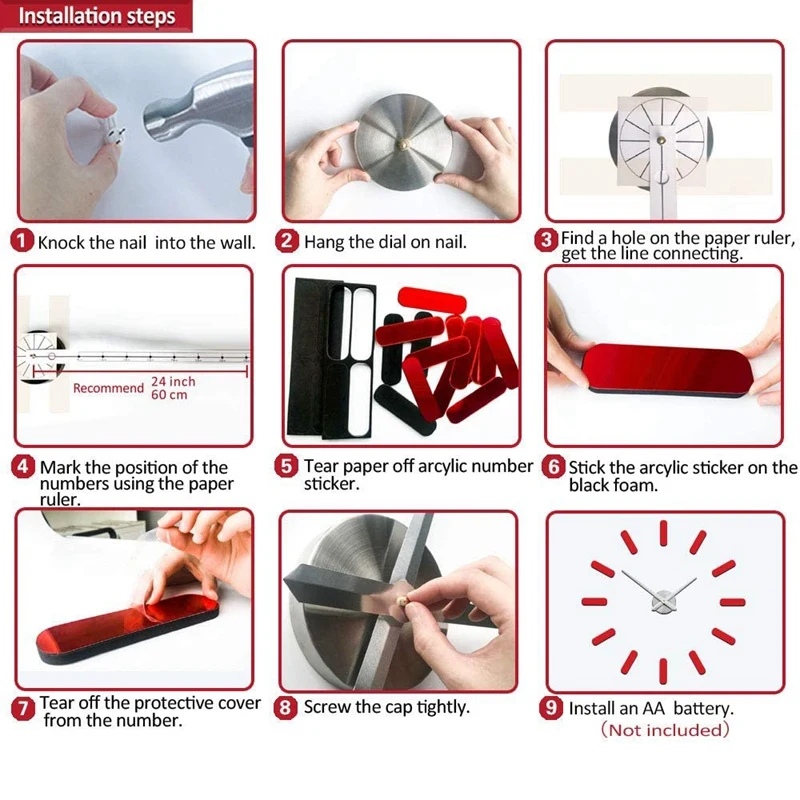 Installation steps

1 Knock the nail into the wall.

2 Hang the dial on nail.

3 Find a hole on the paper ruler, get the line connecting.

Recommend 24 inch 60 cm

4 Mark the position of the numbers using the paper ruler.

5 Tear paper off arcylic number sticker.

6 Stick the arcylic sticker on the black foam.

7 Tear off the protective cover from the number.

8 Screw the cap tightly.

9 Install an AA battery. (Not included)