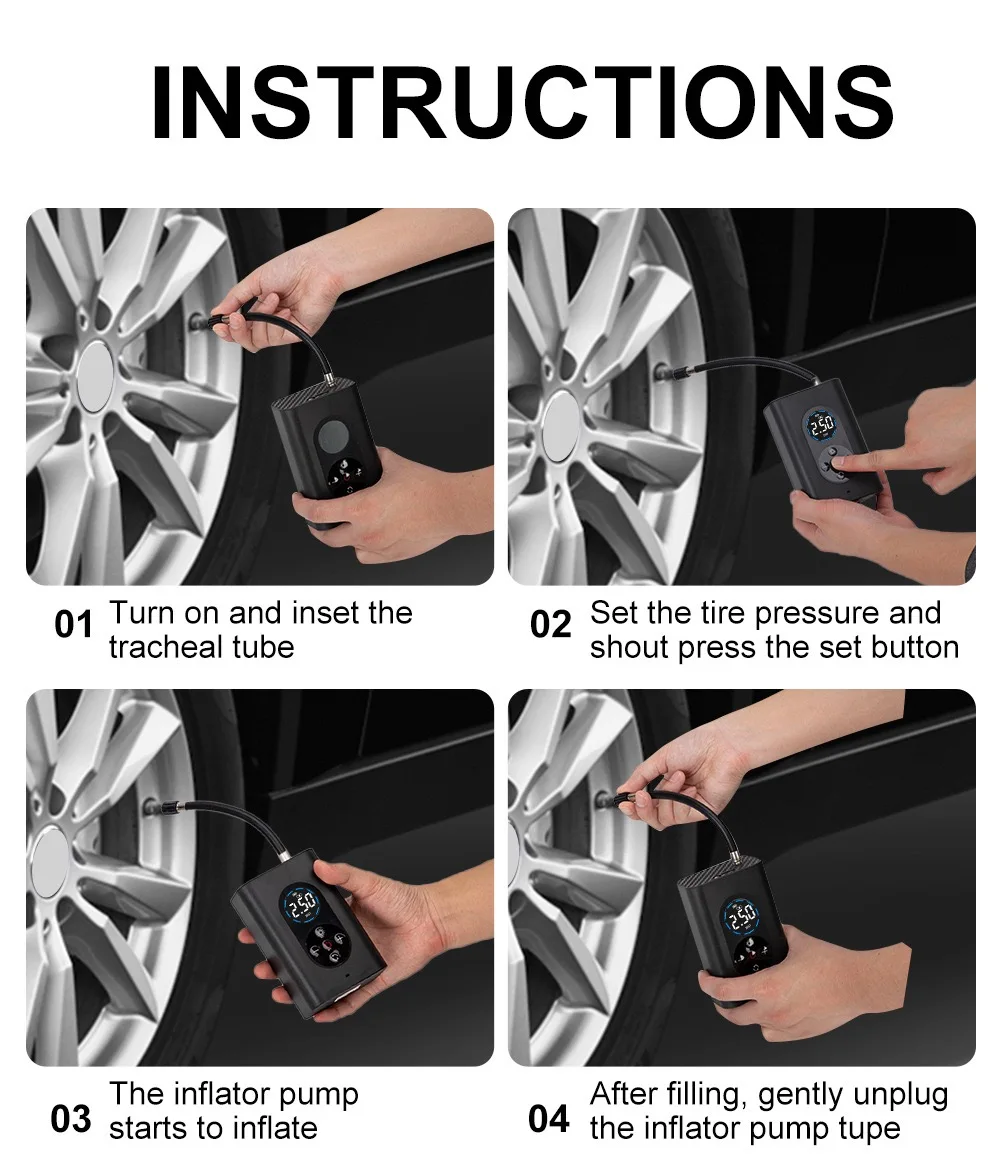 INSTRUCTIONS

2.50

01 Turn on and inset the tracheal tube

02 Set the tire pressure and shout press the set button

2.50

2.50

03 The inflator pump starts to inflate

04 After filling, gently unplug the inflator pump tupe