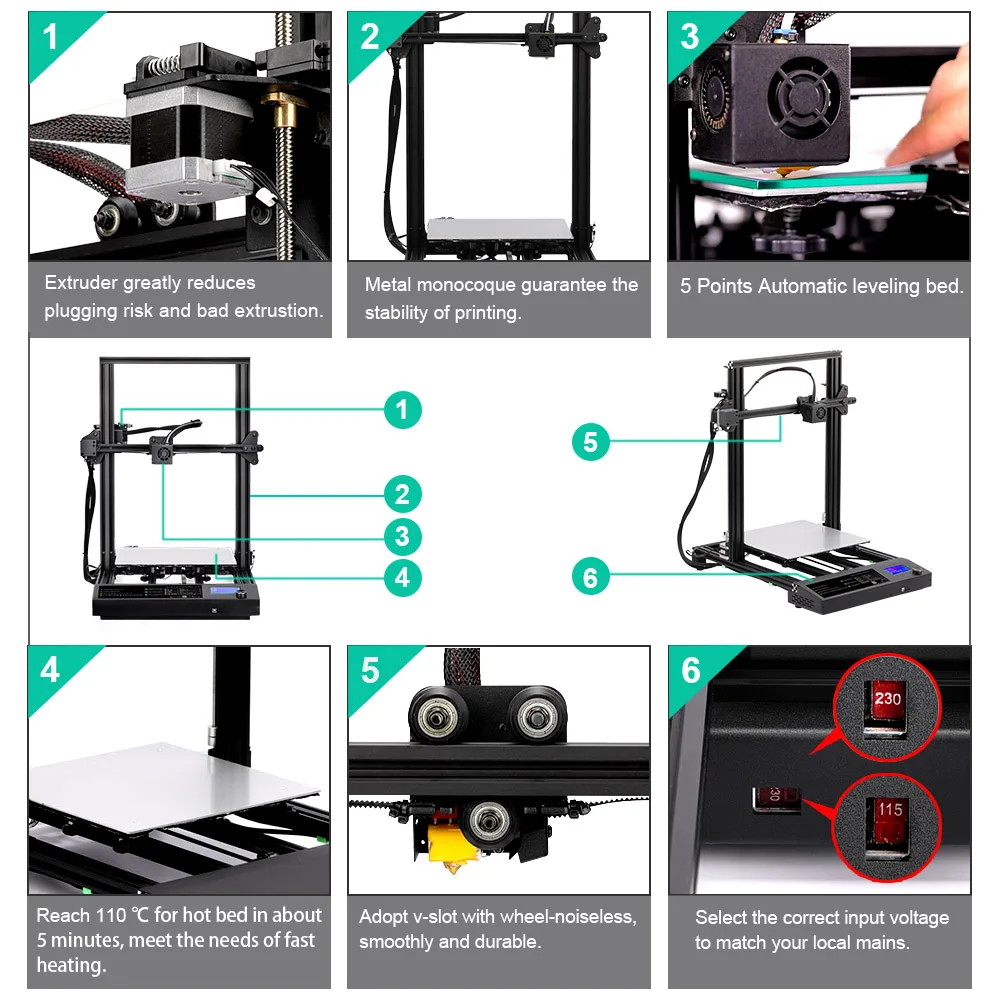 1

Extruder greatly reduces plugging risk and bad extrustion.

2

Metal monocoque guarantee the stability of printing.

3

5 Points Automatic leveling bed.

1

2

3

4

5

6

4

Reach 110 ℃ for hot bed in about 5 minutes, meet the needs of fast heating.

5

Adopt v-slot with wheel-noiseless, smoothly and durable.

6

230

230

115

Select the correct input voltage to match your local mains.