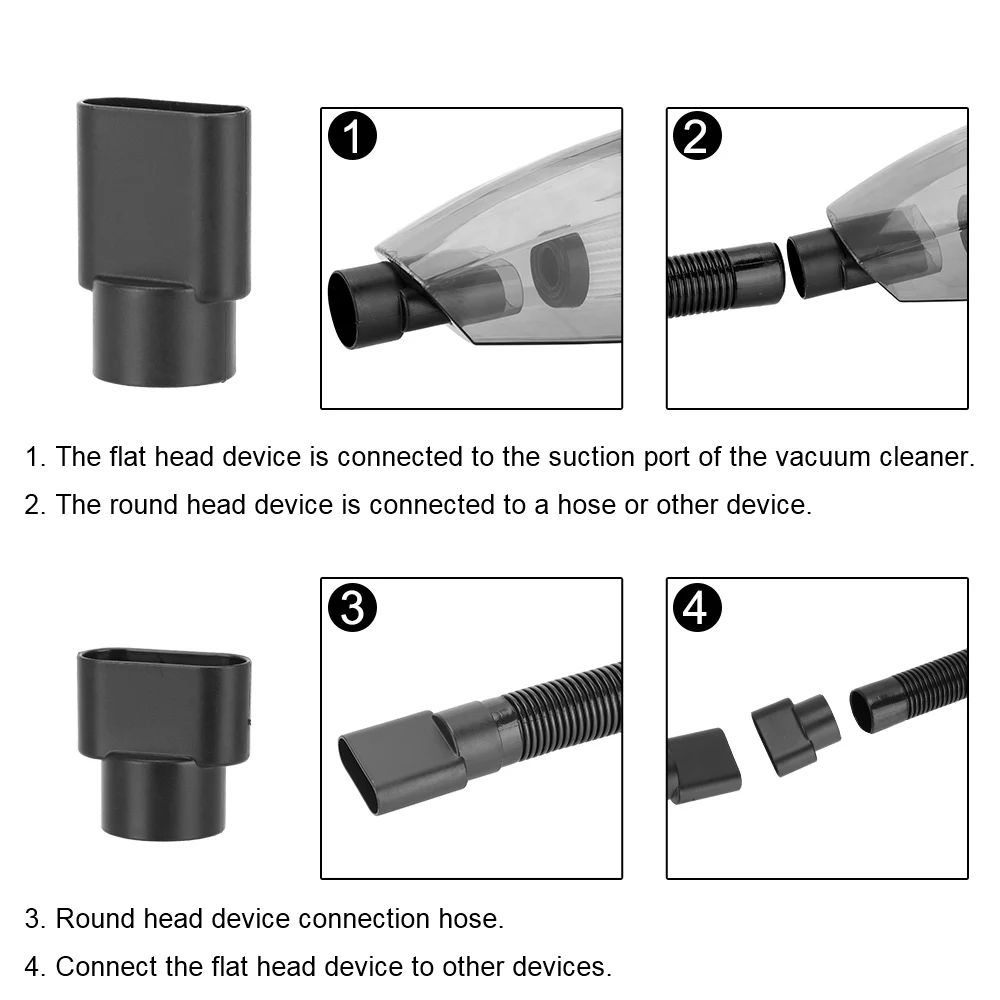 1

2

1. The flat head device is connected to the suction port of the vacuum cleaner.
2. The round head device is connected to a hose or other device.

3

4

3. Round head device connection hose.
4. Connect the flat head device to other devices.