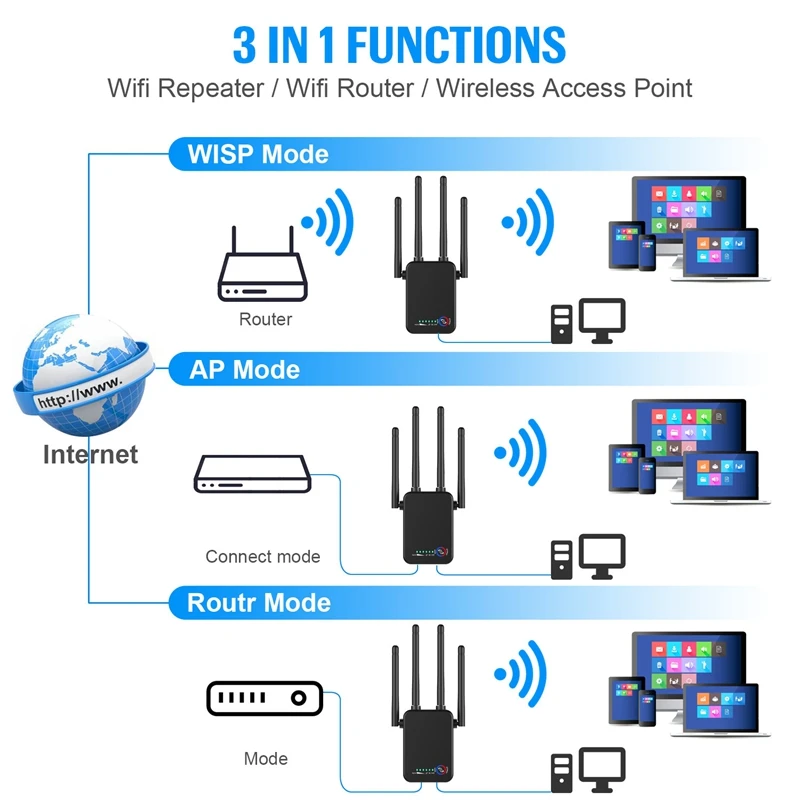 3 IN 1 FUNCTIONS
Wifi Repeater / Wifi Router / Wireless Access Point

WISP Mode

Router

http://www.
Internet

AP Mode

Connect mode

Routr Mode

Mode