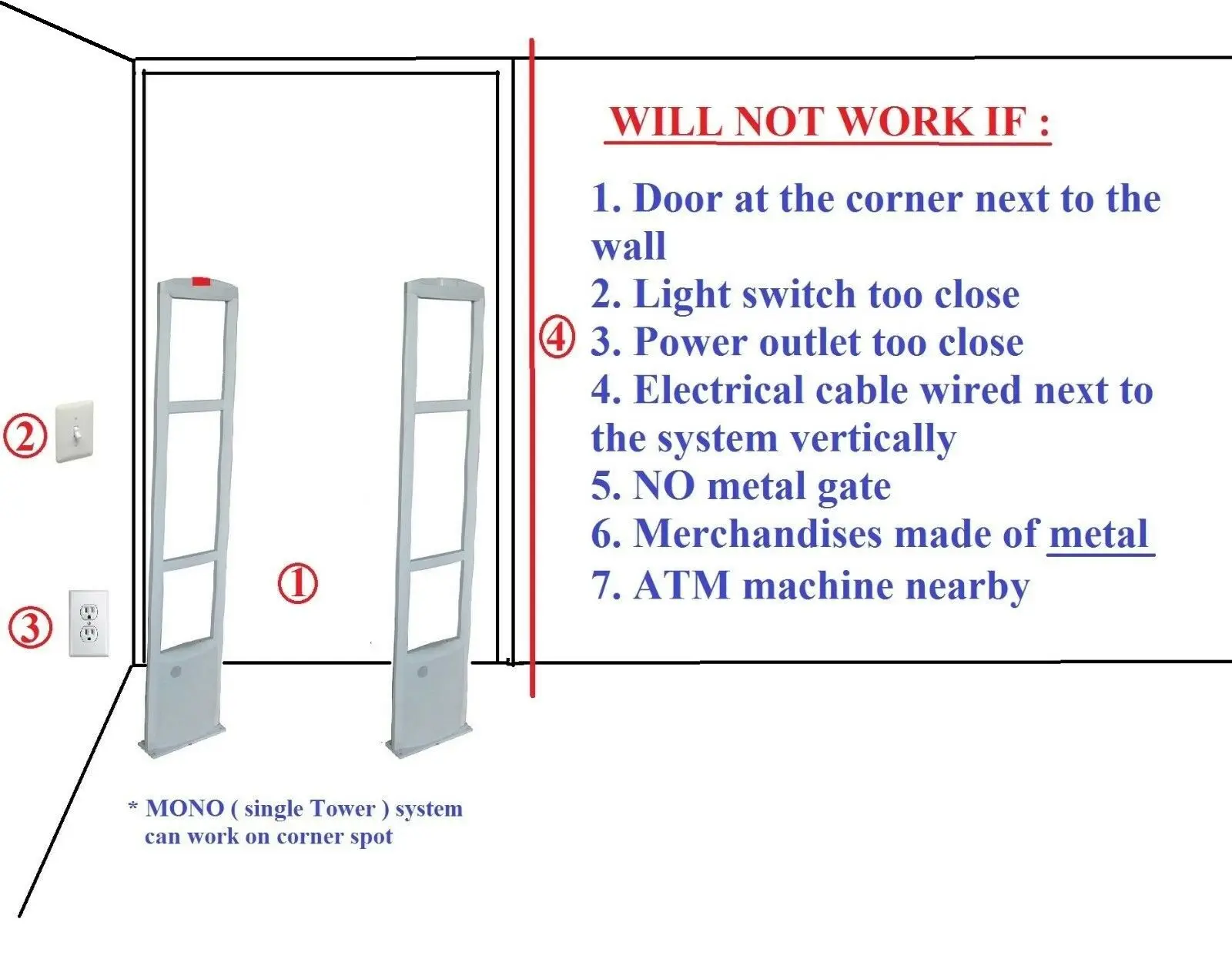 WILL NOT WORK IF :

1. Door at the corner next to the wall
2. Light switch too close
3. Power outlet too close
4. Electrical cable wired next to the system vertically
5. NO metal gate
6. Merchandises made of metal
7. ATM machine nearby

④

②

①

③

* MONO ( single Tower ) system can work on corner spot