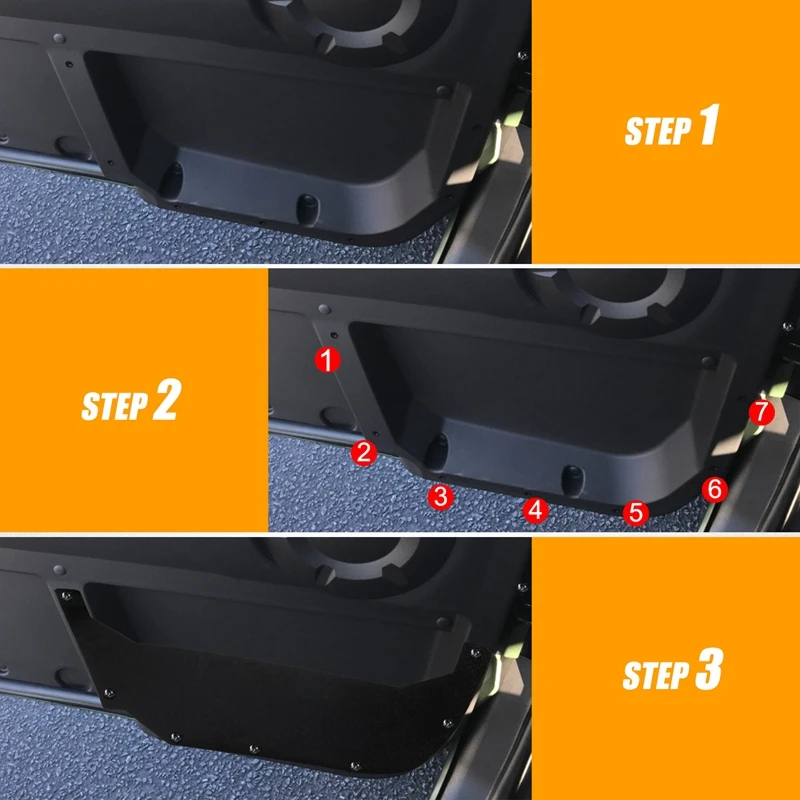 STEP 1

STEP 2

1
2
3
4
5
6
7

STEP 3