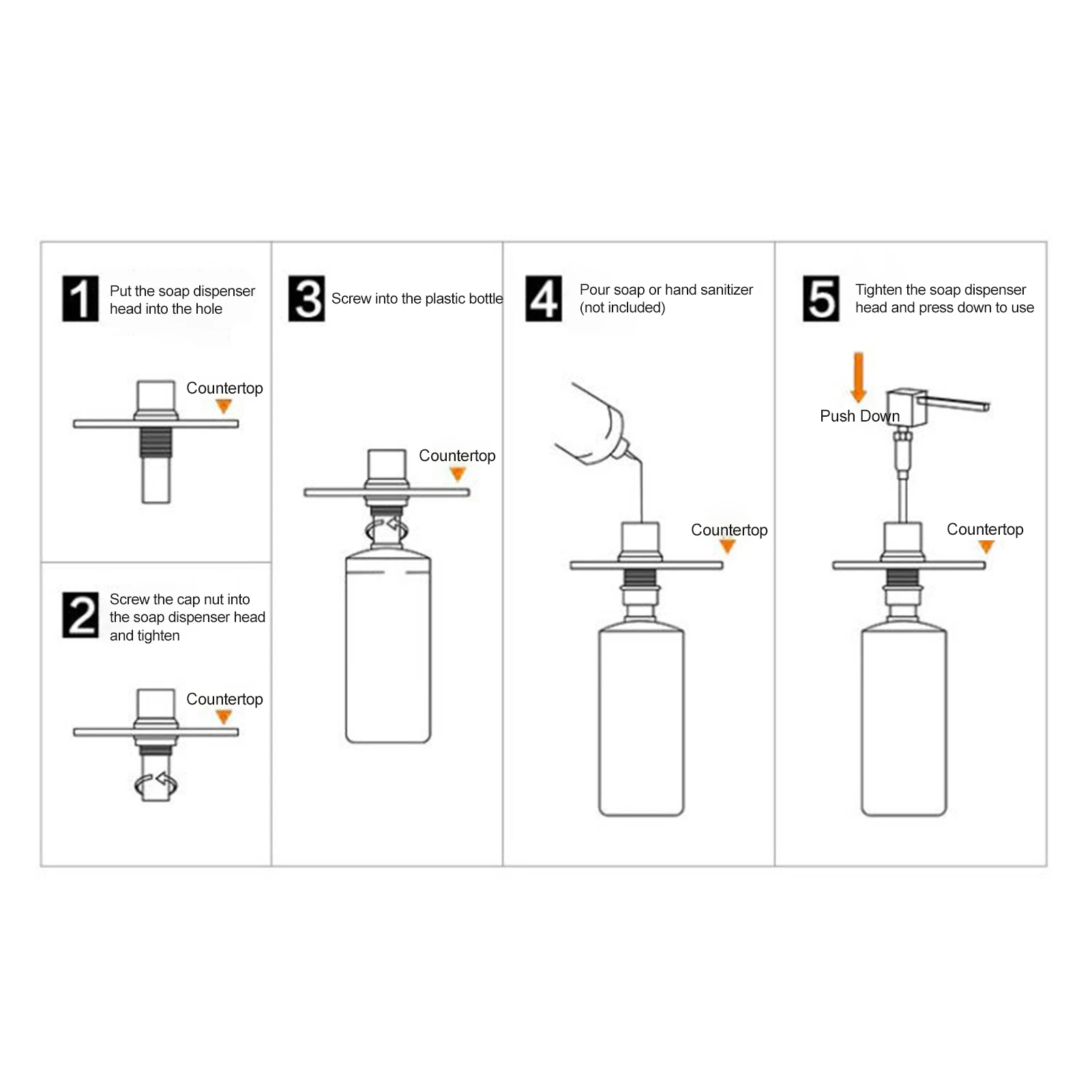 1 Put the soap dispenser head into the hole

Countertop

2 Screw the cap nut into the soap dispenser head and tighten

Countertop

3 Screw into the plastic bottle

Countertop

4 Pour soap or hand sanitizer (not included)

Countertop

5 Tighten the soap dispenser head and press down to use

Push Down

Countertop