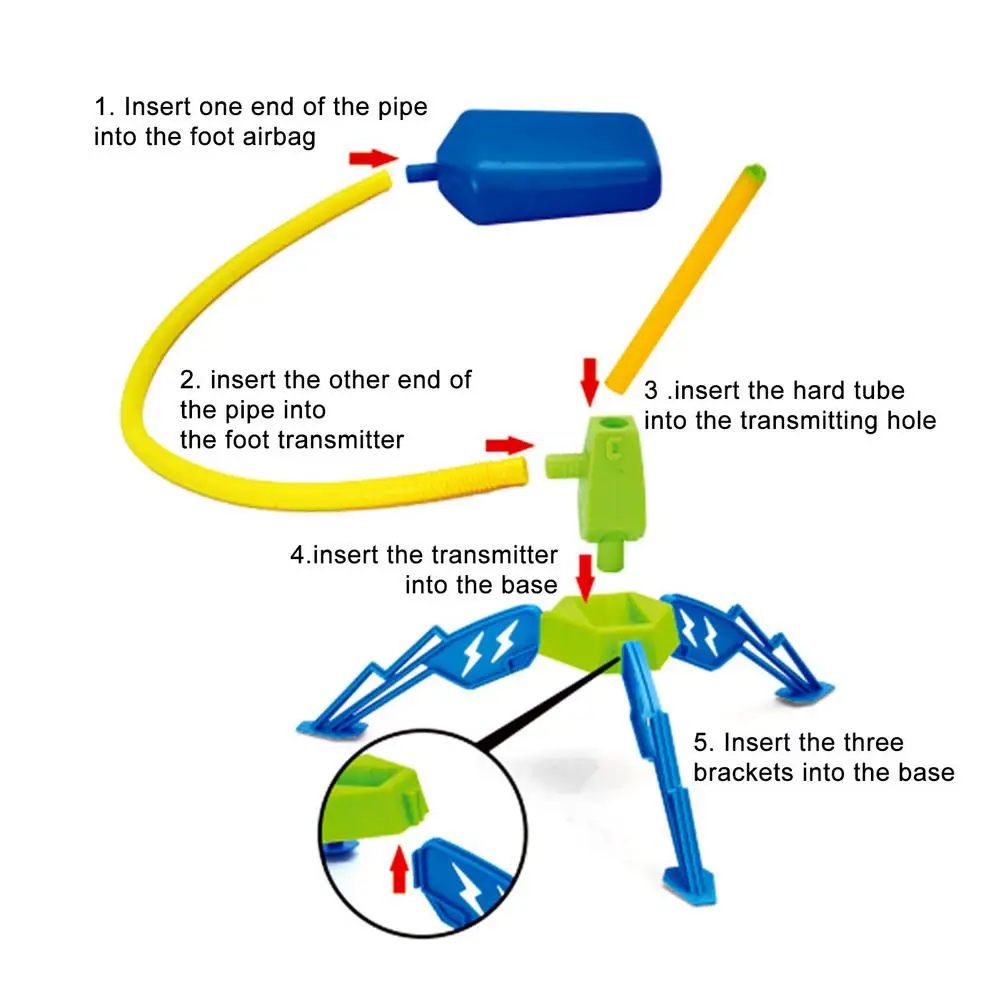 1. Insert one end of the pipe into the foot airbag

2. insert the other end of the pipe into the foot transmitter

3 .insert the hard tube into the transmitting hole

4.insert the transmitter into the base

5. Insert the three brackets into the base