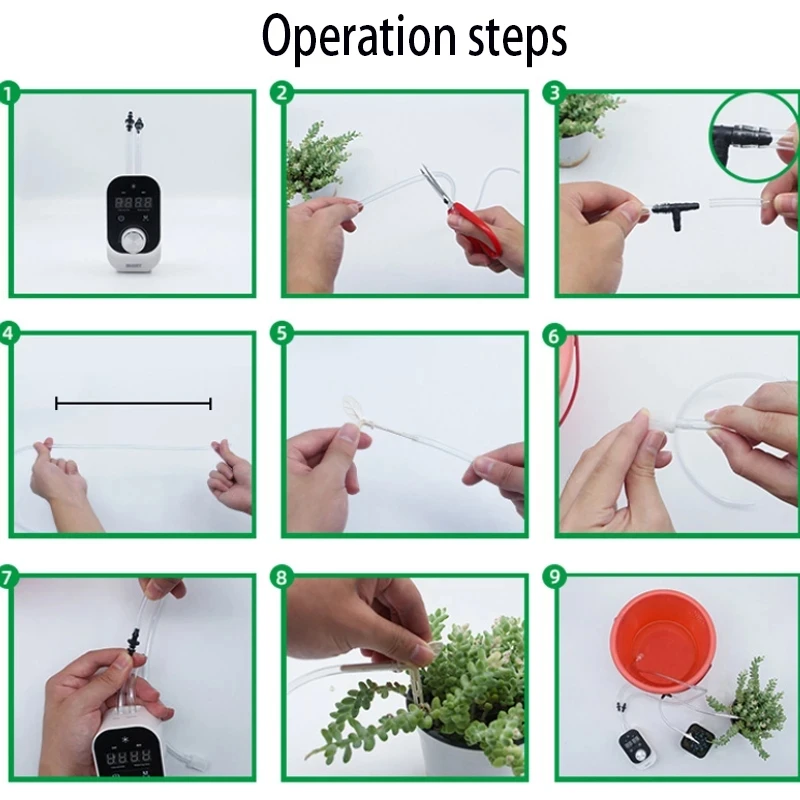 Operation steps

1

2

3

4

5

6

7

8

9