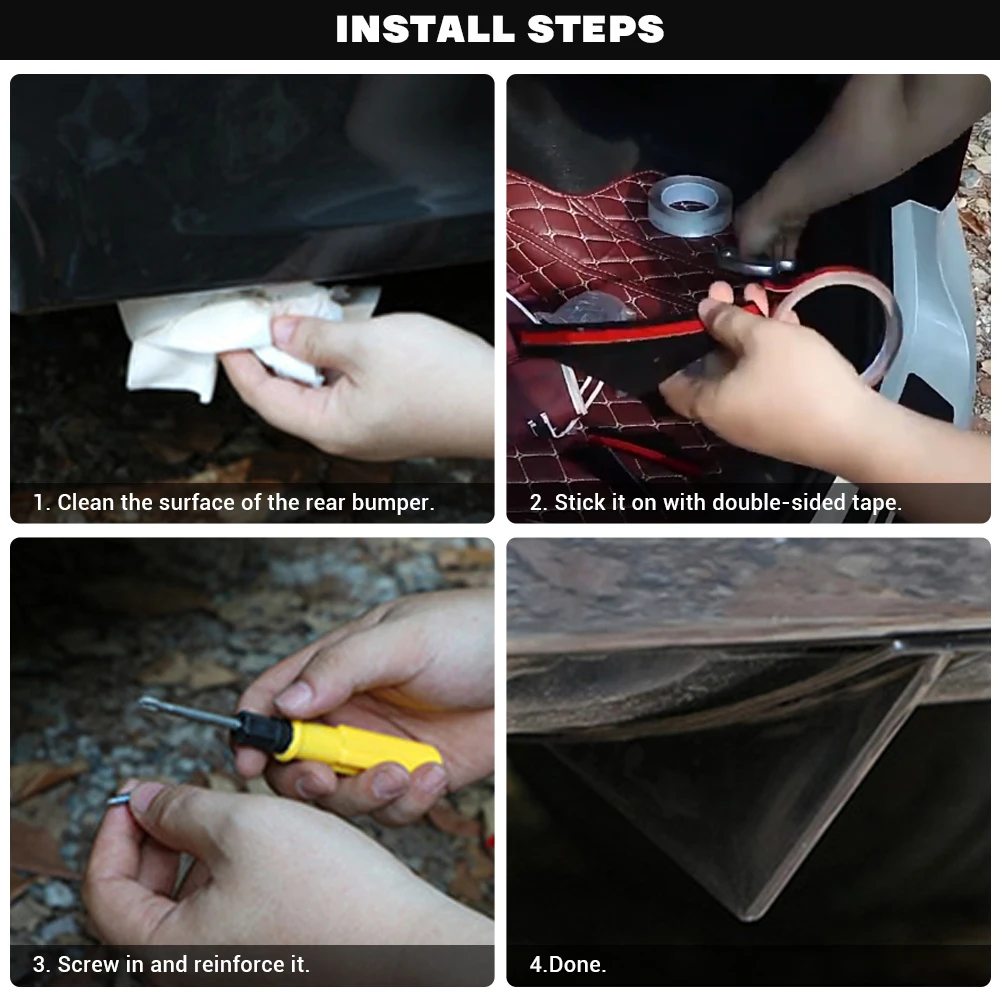 INSTALL STEPS

1. Clean the surface of the rear bumper.

2. Stick it on with double-sided tape.

3. Screw in and reinforce it.

4.Done.